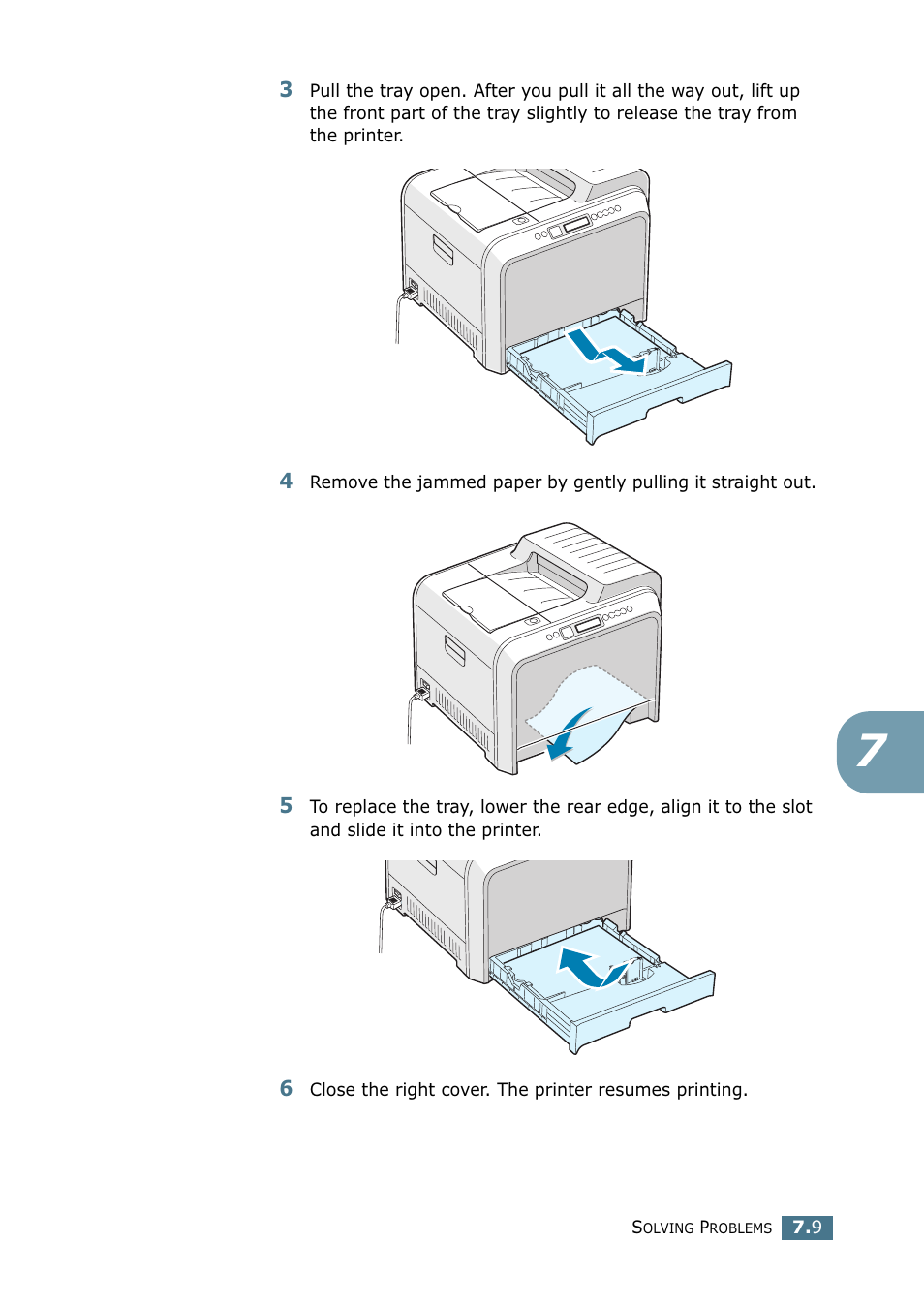 3 Pull the tray open. After you pull it all the way out, lift up the front part of the tray slightly to release the tray from the printer.

4 Remove the jammed paper by gently pulling it straight out.

7

5 To replace the tray, lower the rear edge, align it to the slot and slide it into the printer.

6 Close the right cover. The printer resumes printing.

SOLVING PROBLEMS 7.9