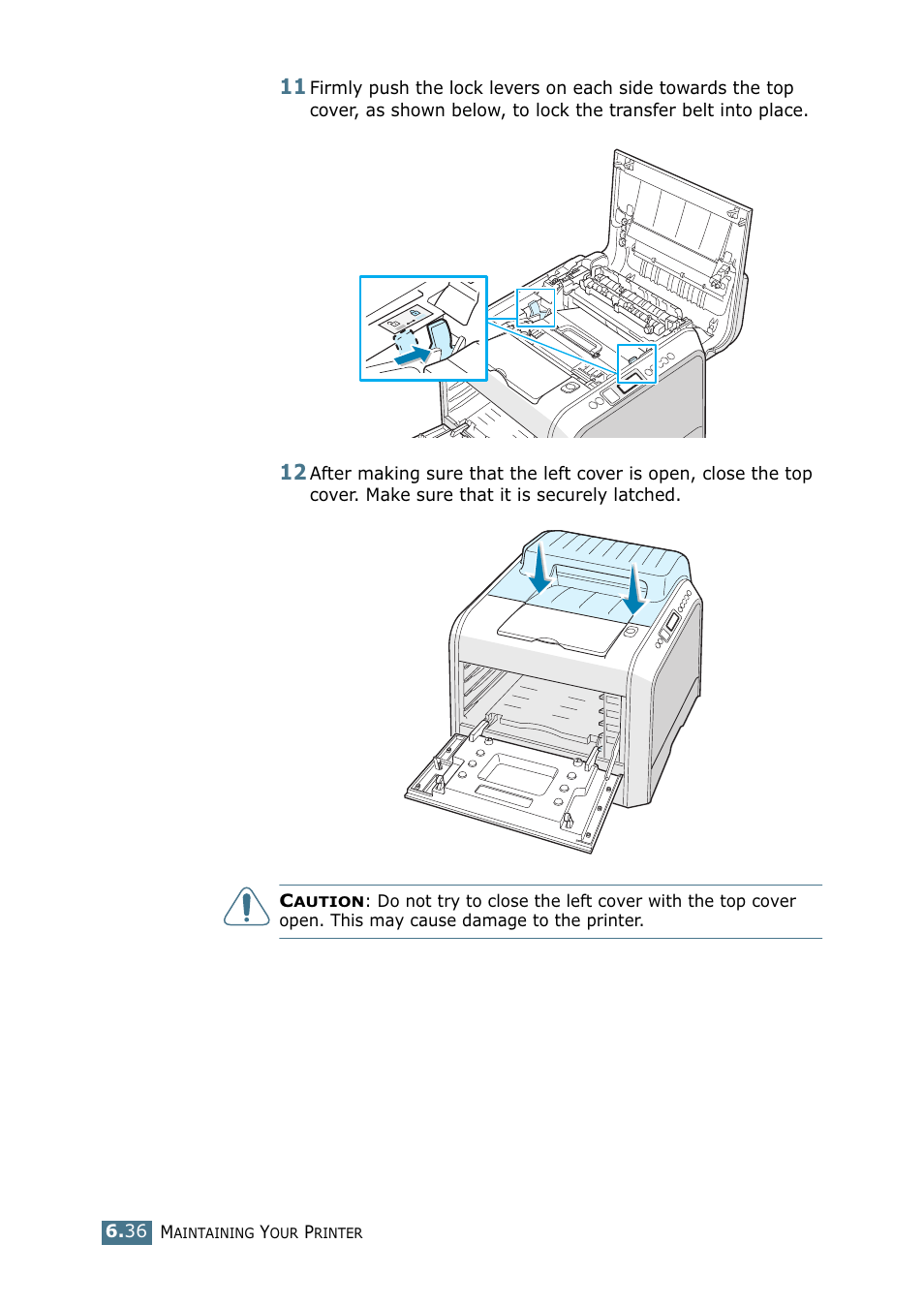 11 Firmly push the lock levers on each side towards the top cover, as shown below, to lock the transfer belt into place.

12 After making sure that the left cover is open, close the top cover. Make sure that it is securely latched.

CAUTION: Do not try to close the left cover with the top cover open. This may cause damage to the printer.

6.36 MAINTAINING YOUR PRINTER