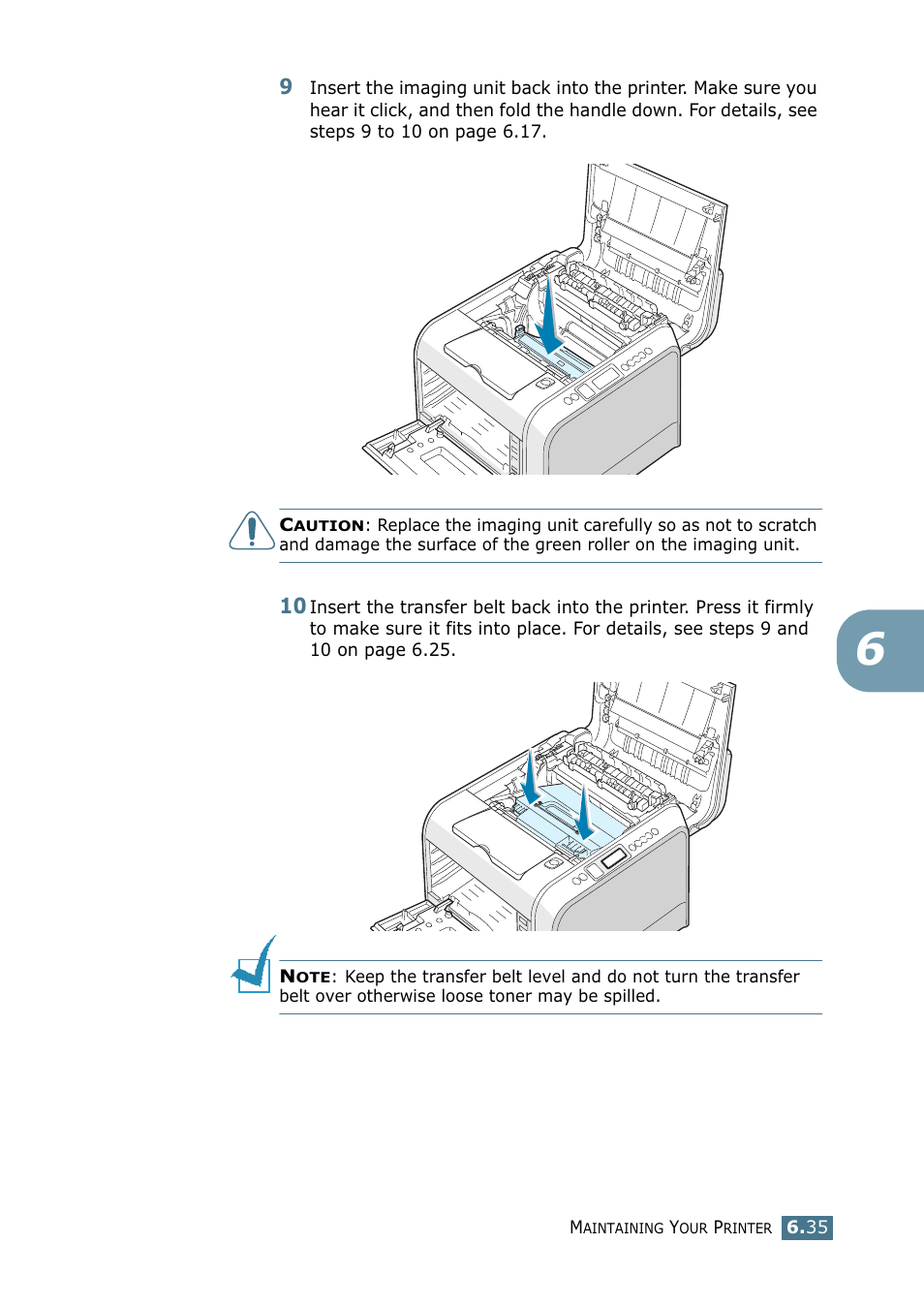 9 Insert the imaging unit back into the printer. Make sure you hear it click, and then fold the handle down. For details, see steps 9 to 10 on page 6.17.

CAUTION: Replace the imaging unit carefully so as not to scratch and damage the surface of the green roller on the imaging unit.

10 Insert the transfer belt back into the printer. Press it firmly to make sure it fits into place. For details, see steps 9 and 10 on page 6.25.

6

NOTE: Keep the transfer belt level and do not turn the transfer belt over otherwise loose toner may be spilled.

MAINTAINING YOUR PRINTER 6.35