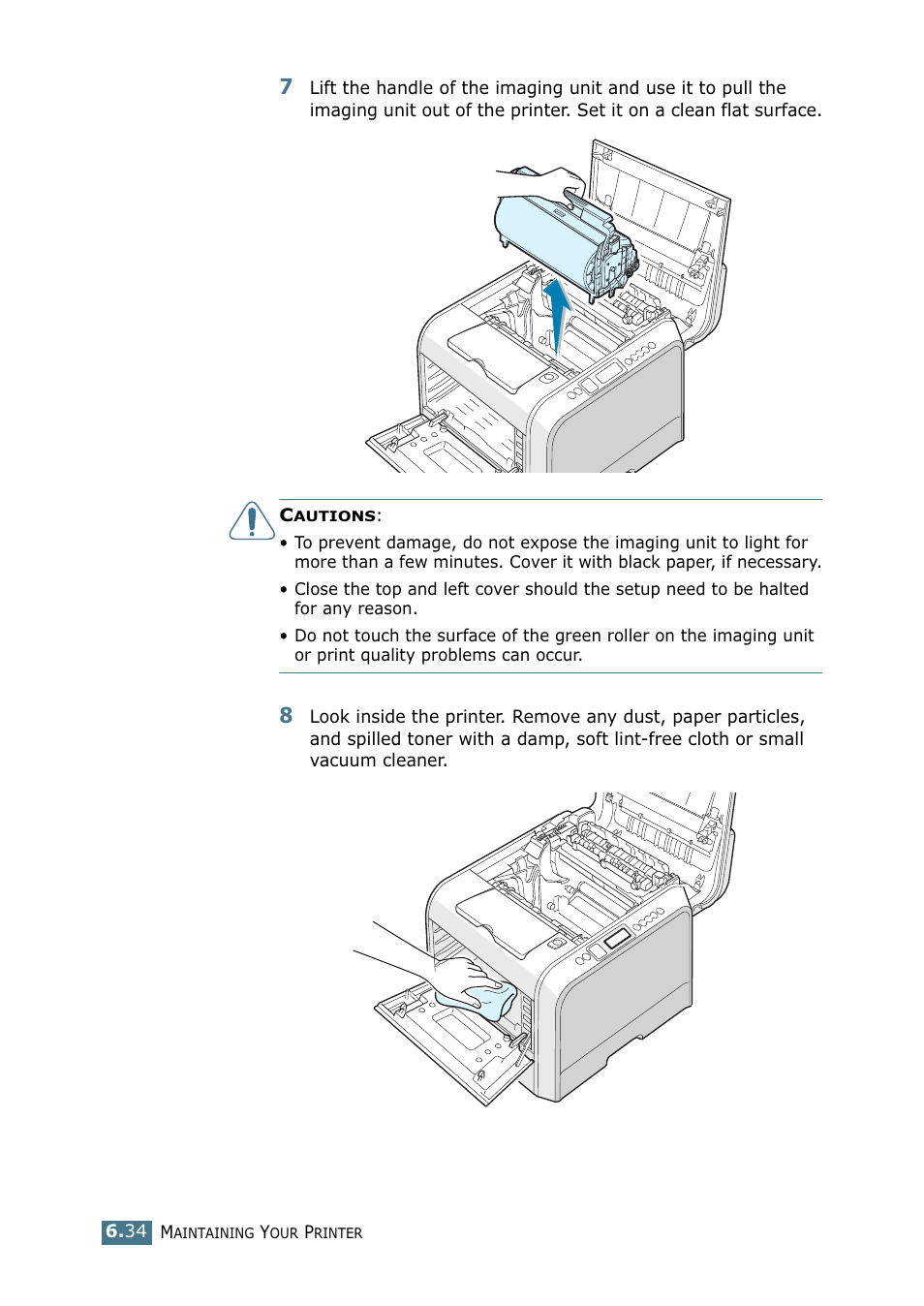 7 Lift the handle of the imaging unit and use it to pull the imaging unit out of the printer. Set it on a clean flat surface.

CAUTIONS:
• To prevent damage, do not expose the imaging unit to light for more than a few minutes. Cover it with black paper, if necessary.
• Close the top and left cover should the setup need to be halted for any reason.
• Do not touch the surface of the green roller on the imaging unit or print quality problems can occur.

8 Look inside the printer. Remove any dust, paper particles, and spilled toner with a damp, soft lint-free cloth or small vacuum cleaner.

6.34 MAINTAINING YOUR PRINTER