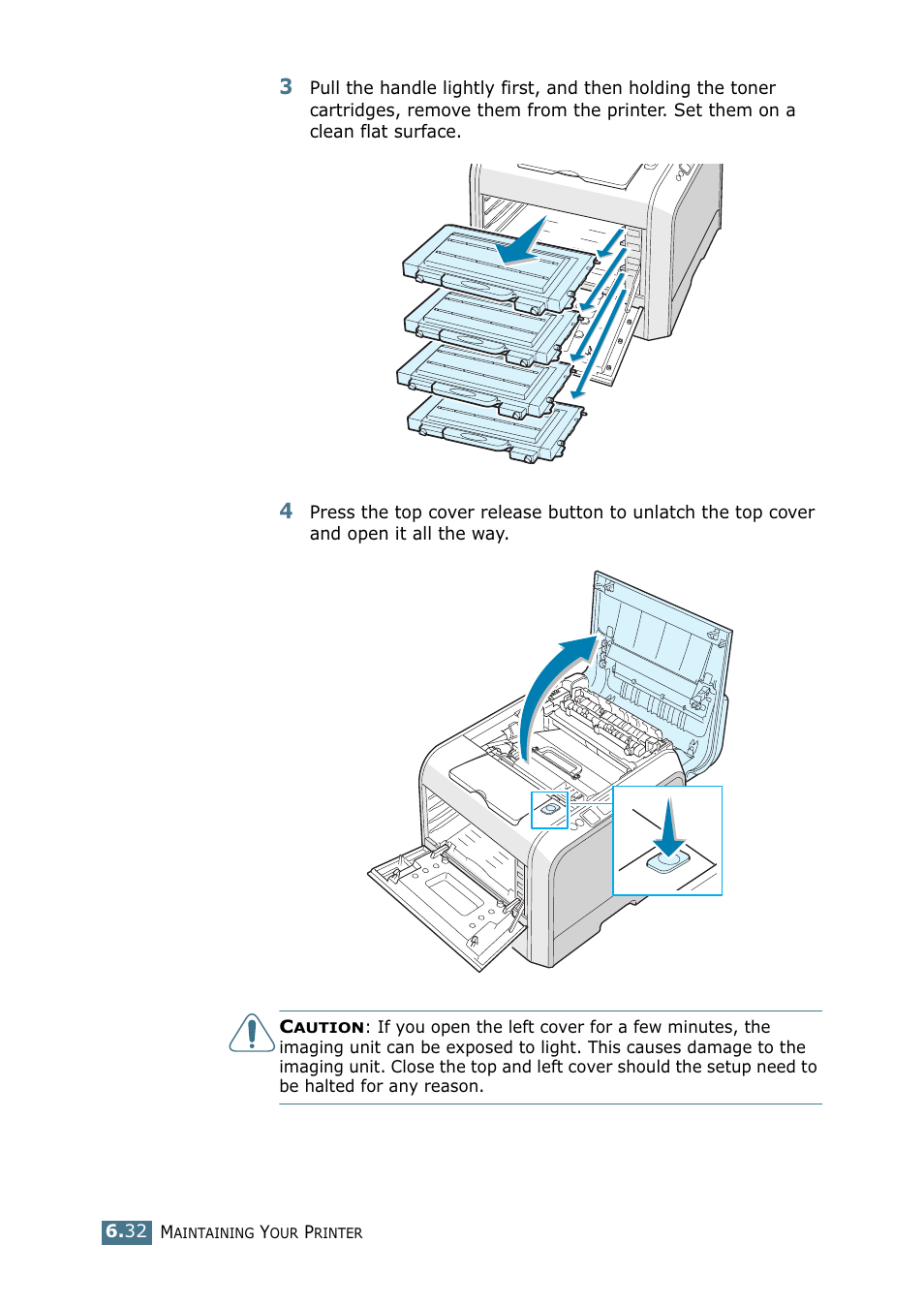 3 Pull the handle lightly first, and then holding the toner cartridges, remove them from the printer. Set them on a clean flat surface.

4 Press the top cover release button to unlatch the top cover and open it all the way.

CAUTION: If you open the left cover for a few minutes, the imaging unit can be exposed to light. This causes damage to the imaging unit. Close the top and left cover should the setup need to be halted for any reason.

6.32 MAINTAINING YOUR PRINTER