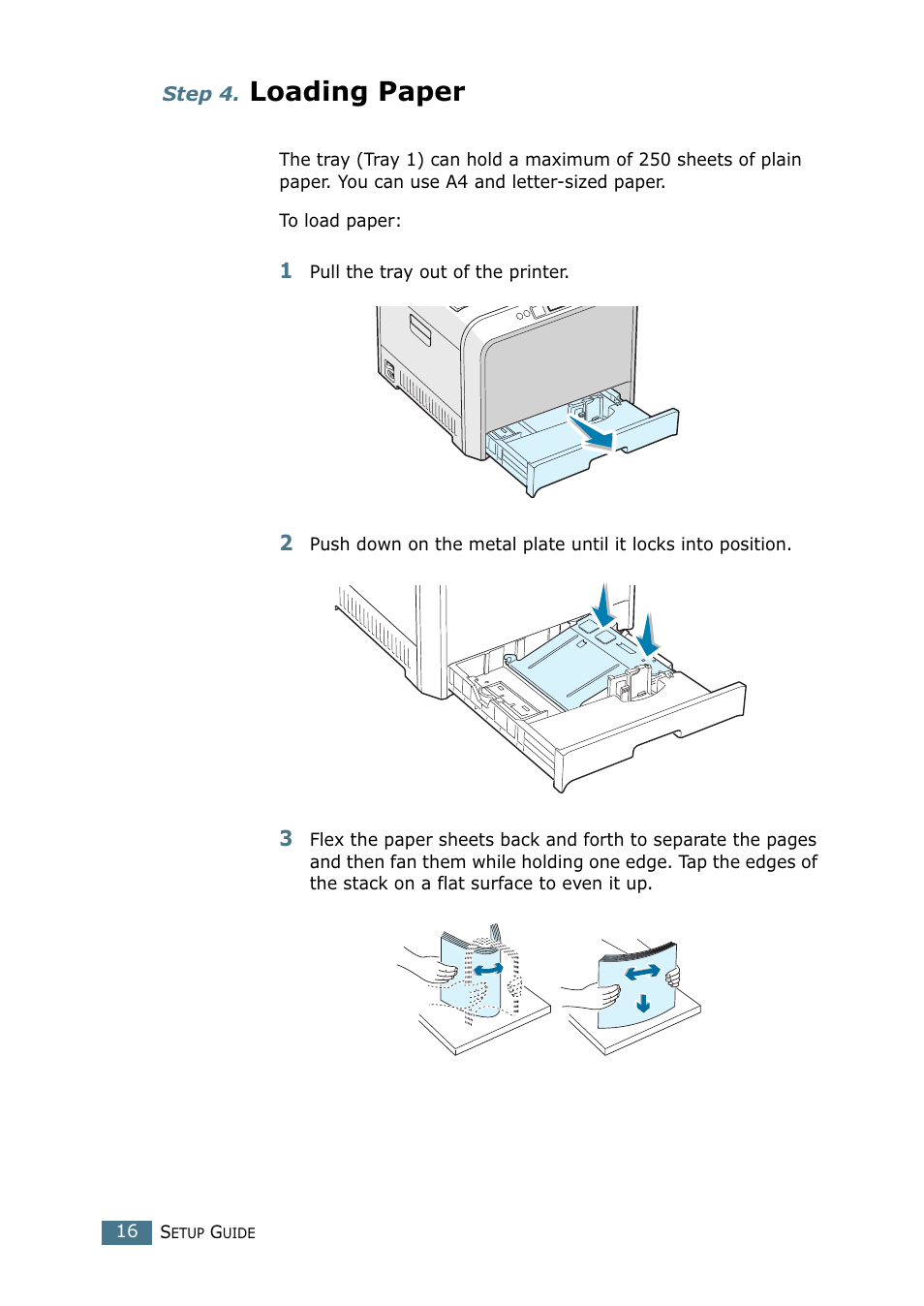 Step 4. Loading Paper

The tray (Tray 1) can hold a maximum of 250 sheets of plain paper. You can use A4 and letter-sized paper.

To load paper:

1 Pull the tray out of the printer.

2 Push down on the metal plate until it locks into position.

3 Flex the paper sheets back and forth to separate the pages and then fan them while holding one edge. Tap the edges of the stack on a flat surface to even it up.

16 SETUP GUIDE