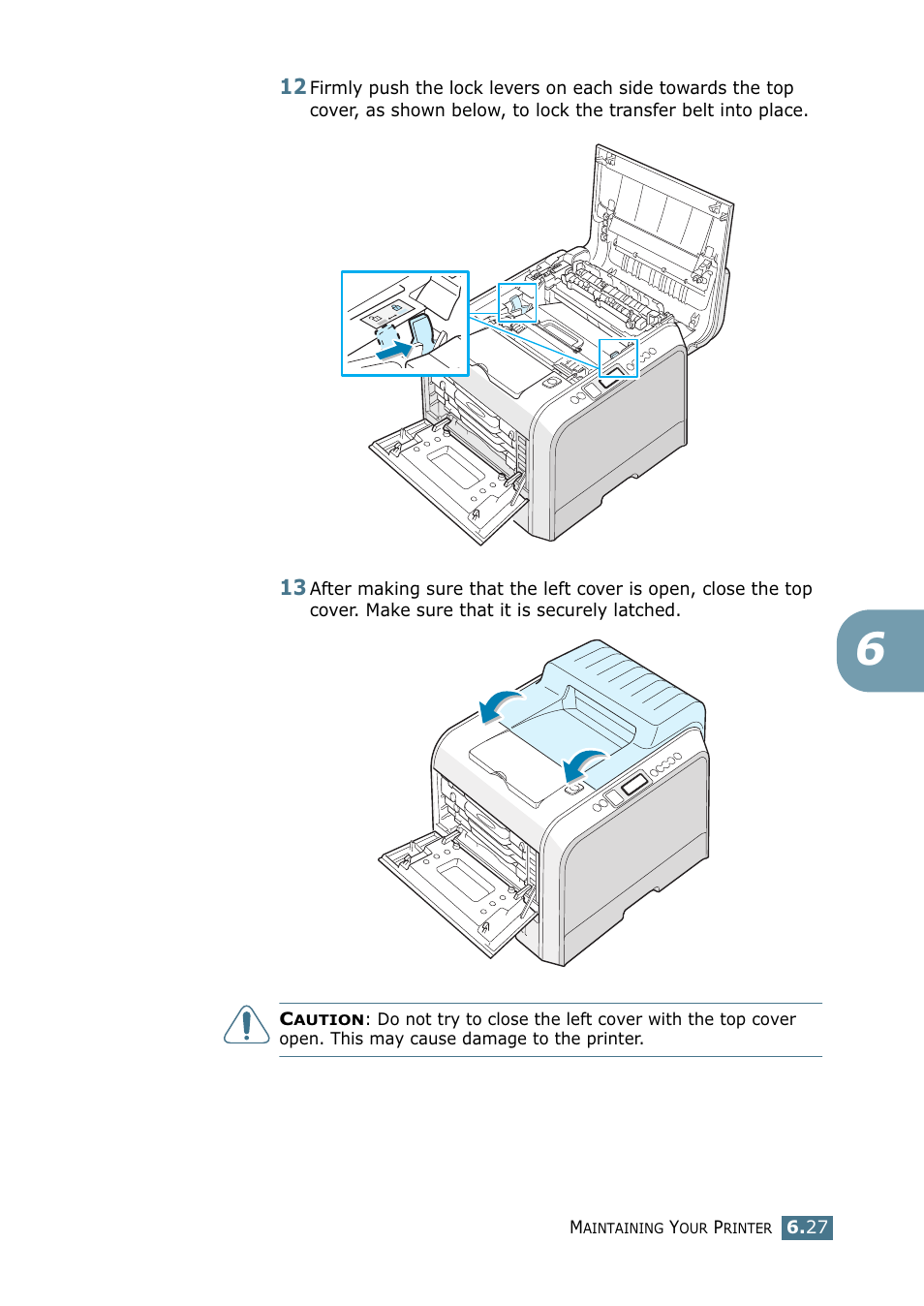 12 Firmly push the lock levers on each side towards the top cover, as shown below, to lock the transfer belt into place.

13 After making sure that the left cover is open, close the top cover. Make sure that it is securely latched.

6

CAUTION: Do not try to close the left cover with the top cover open. This may cause damage to the printer.

MAINTAINING YOUR PRINTER 6.27