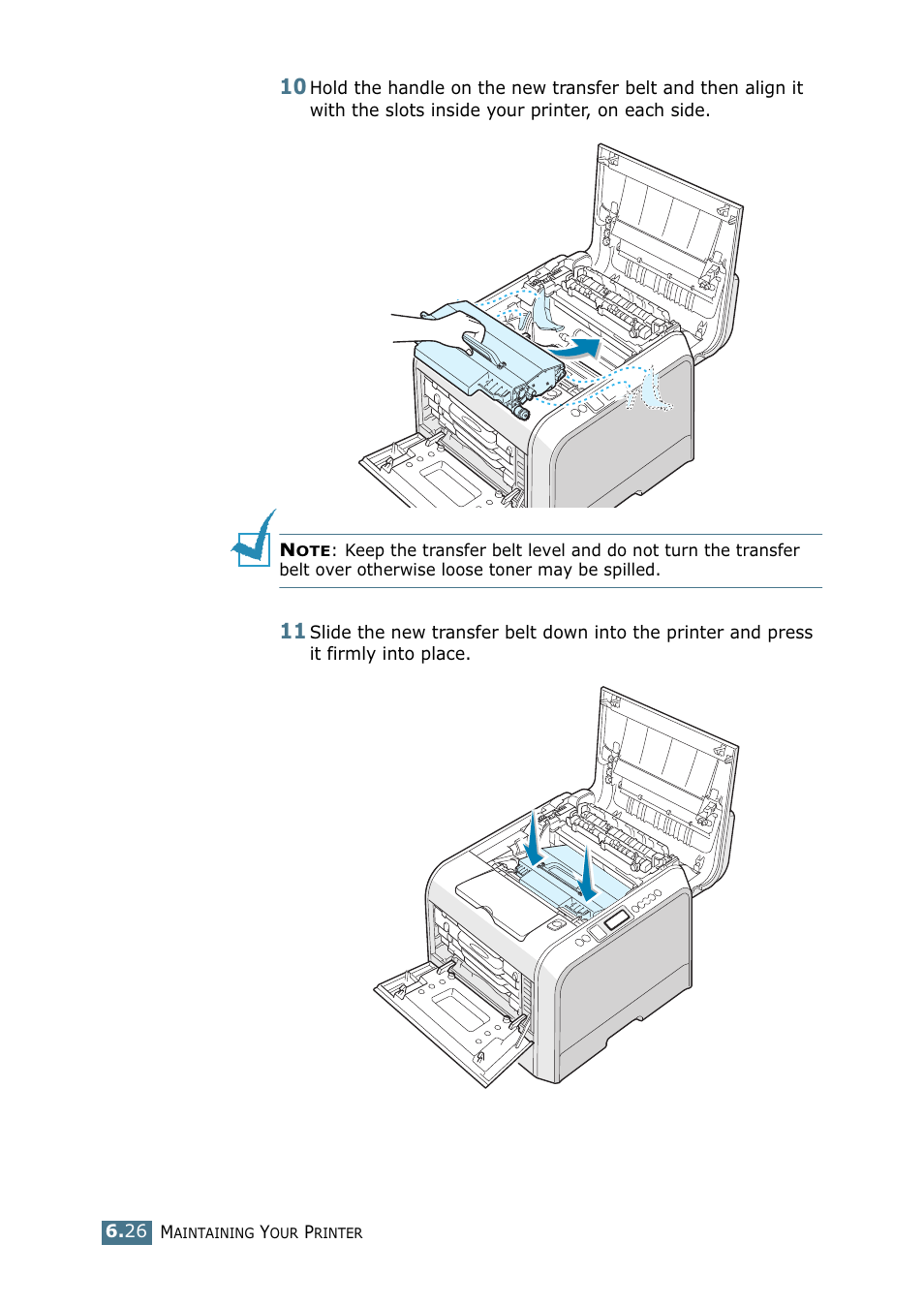 10 Hold the handle on the new transfer belt and then align it with the slots inside your printer, on each side.

NOTE: Keep the transfer belt level and do not turn the transfer belt over otherwise loose toner may be spilled.

11 Slide the new transfer belt down into the printer and press it firmly into place.

6.26 MAINTAINING YOUR PRINTER