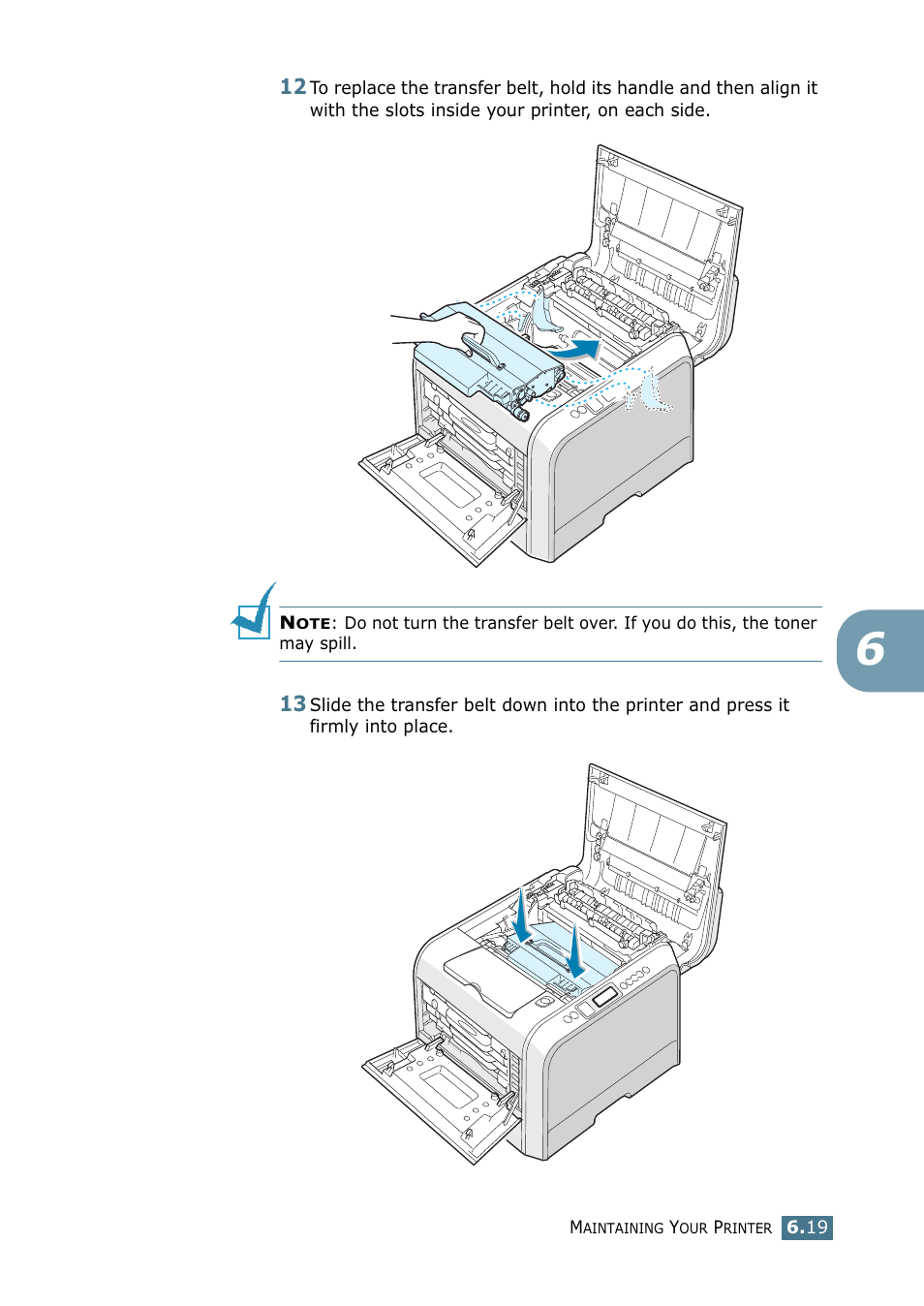 12 To replace the transfer belt, hold its handle and then align it with the slots inside your printer, on each side.

NOTE: Do not turn the transfer belt over. If you do this, the toner may spill.

6

13 Slide the transfer belt down into the printer and press it firmly into place.

MAINTAINING YOUR PRINTER 6.19