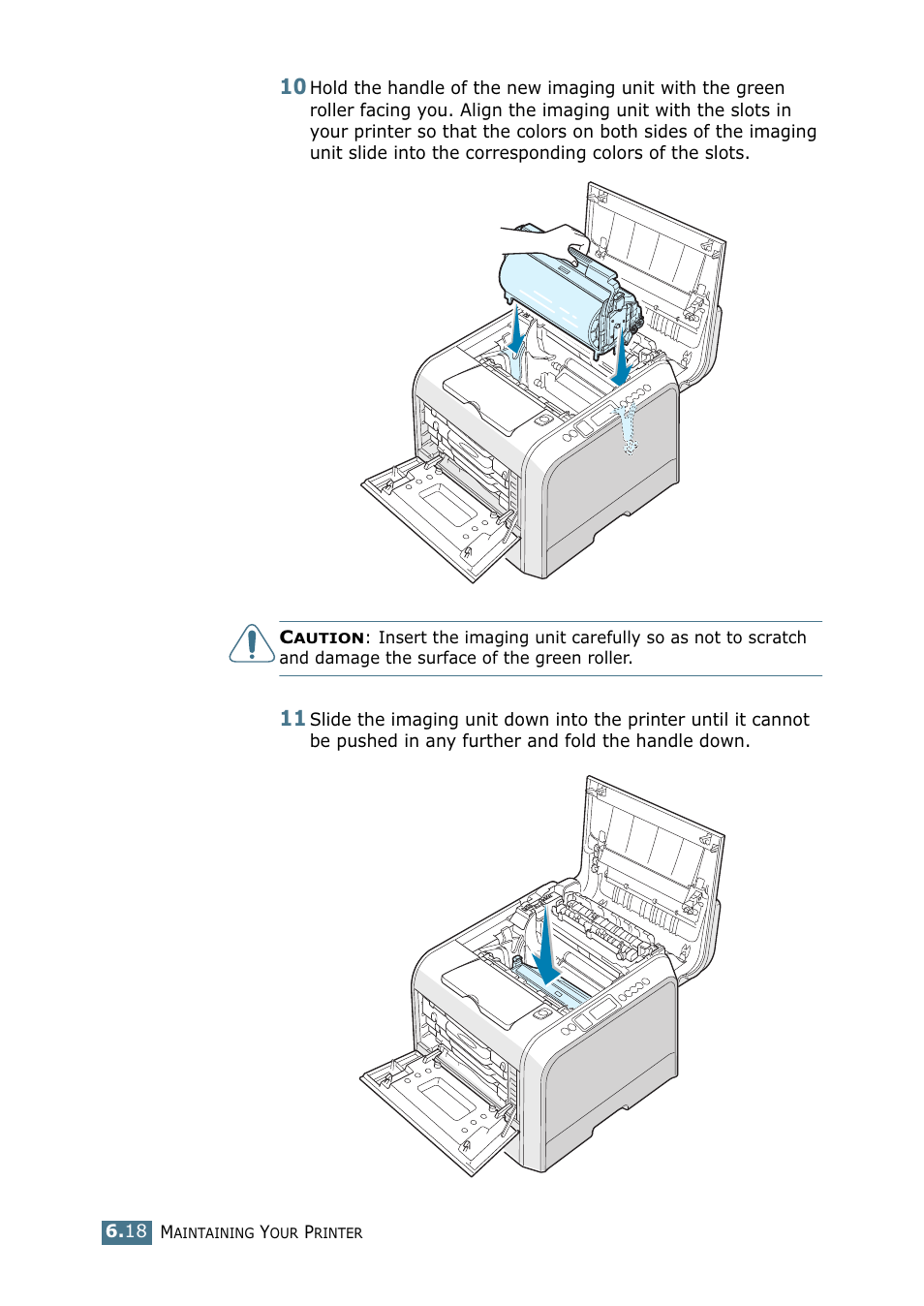 10 Hold the handle of the new imaging unit with the green roller facing you. Align the imaging unit with the slots in your printer so that the colors on both sides of the imaging unit slide into the corresponding colors of the slots.

CAUTION: Insert the imaging unit carefully so as not to scratch and damage the surface of the green roller.

11 Slide the imaging unit down into the printer until it cannot be pushed in any further and fold the handle down.

6.18 MAINTAINING YOUR PRINTER