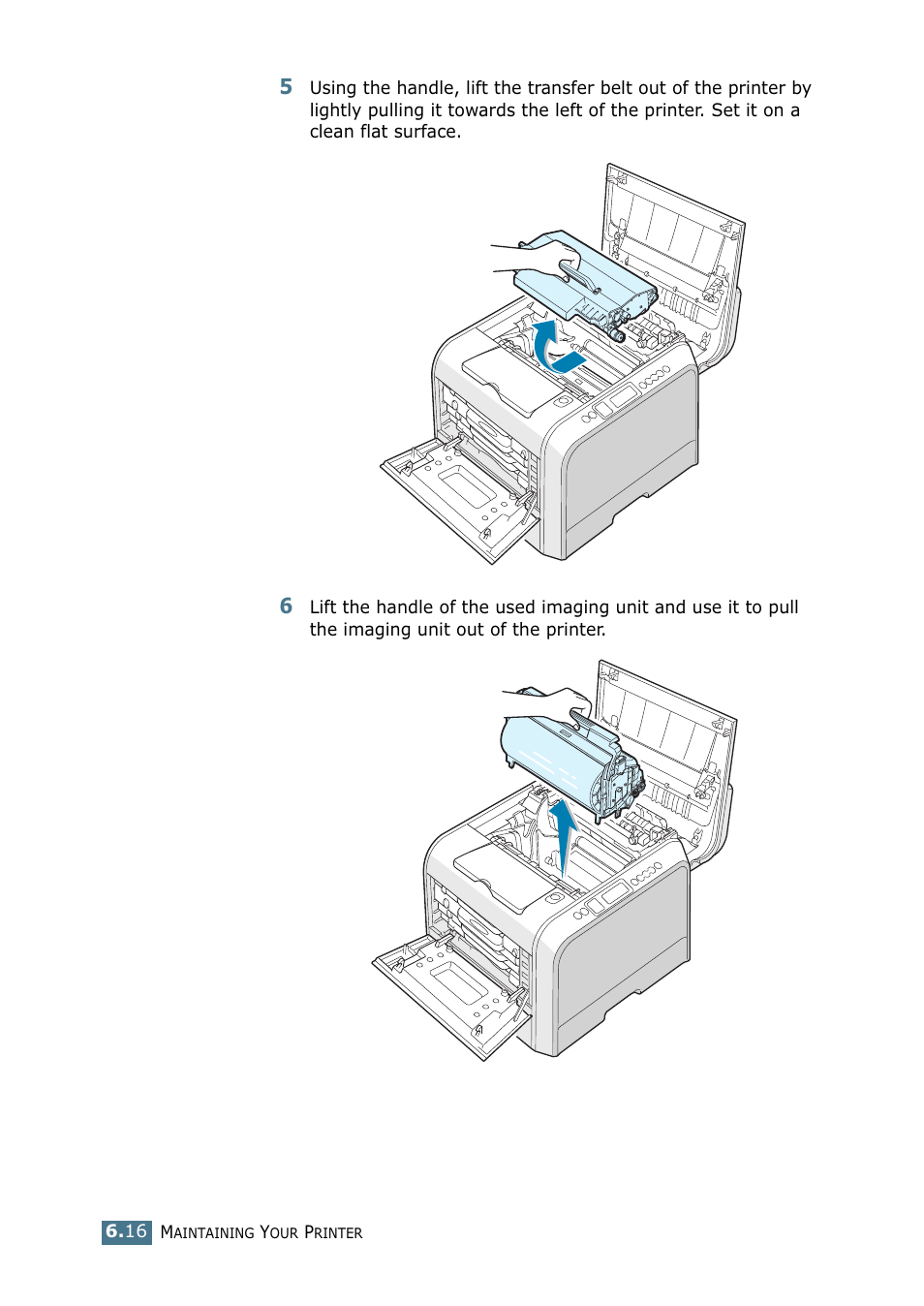 5 Using the handle, lift the transfer belt out of the printer by lightly pulling it towards the left of the printer. Set it on a clean flat surface.

6 Lift the handle of the used imaging unit and use it to pull the imaging unit out of the printer.

6.16 MAINTAINING YOUR PRINTER