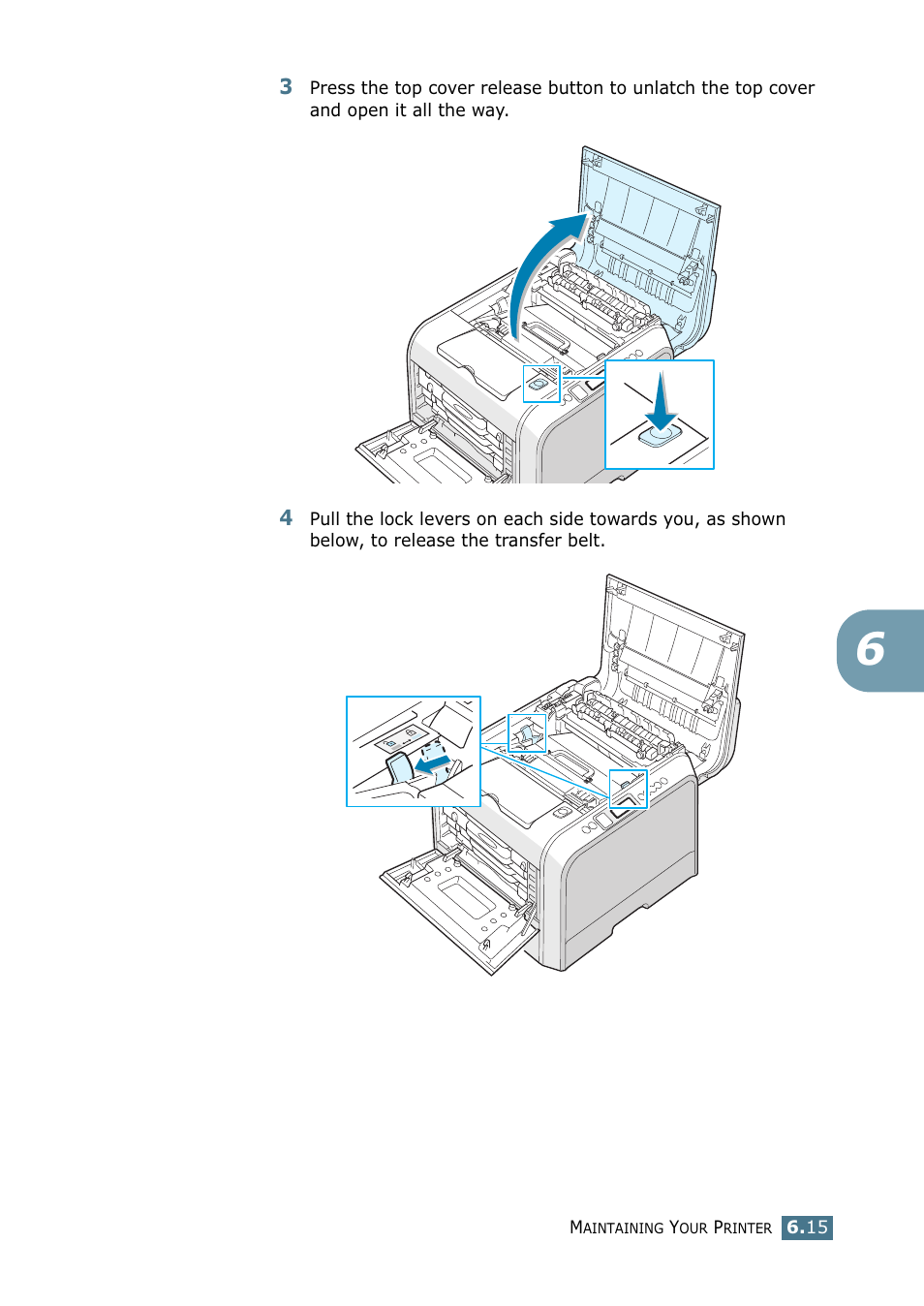 3 Press the top cover release button to unlatch the top cover and open it all the way.

4 Pull the lock levers on each side towards you, as shown below, to release the transfer belt.

6

MAINTAINING YOUR PRINTER 6.15