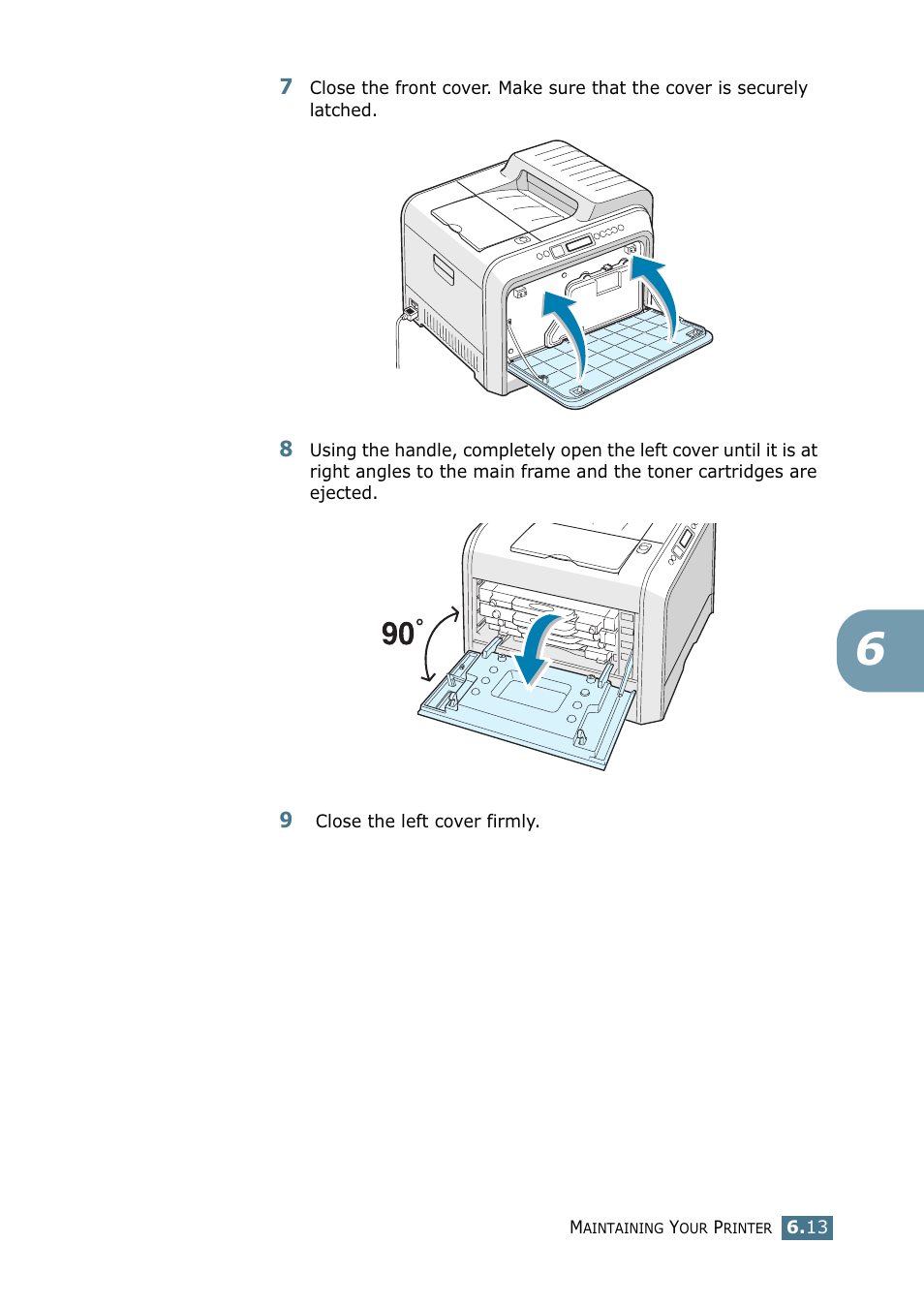 7 Close the front cover. Make sure that the cover is securely latched.

8 Using the handle, completely open the left cover until it is at right angles to the main frame and the toner cartridges are ejected.

90°

6

9 Close the left cover firmly.

MAINTAINING YOUR PRINTER 6.13