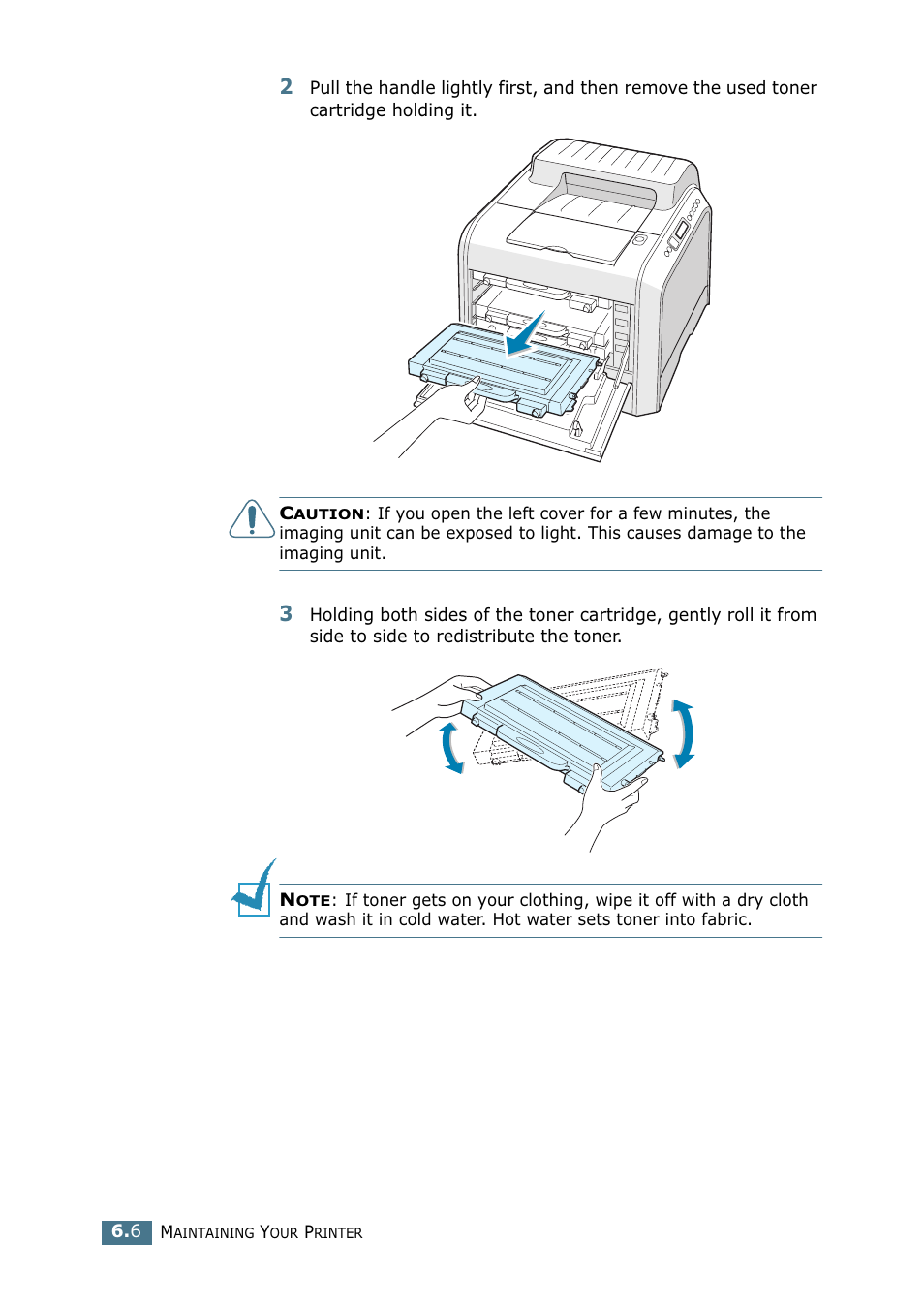 2 Pull the handle lightly first, and then remove the used toner cartridge holding it.

CAUTION: If you open the left cover for a few minutes, the imaging unit can be exposed to light. This causes damage to the imaging unit.

3 Holding both sides of the toner cartridge, gently roll it from side to side to redistribute the toner.

NOTE: If toner gets on your clothing, wipe it off with a dry cloth and wash it in cold water. Hot water sets toner into fabric.

6.6 MAINTAINING YOUR PRINTER