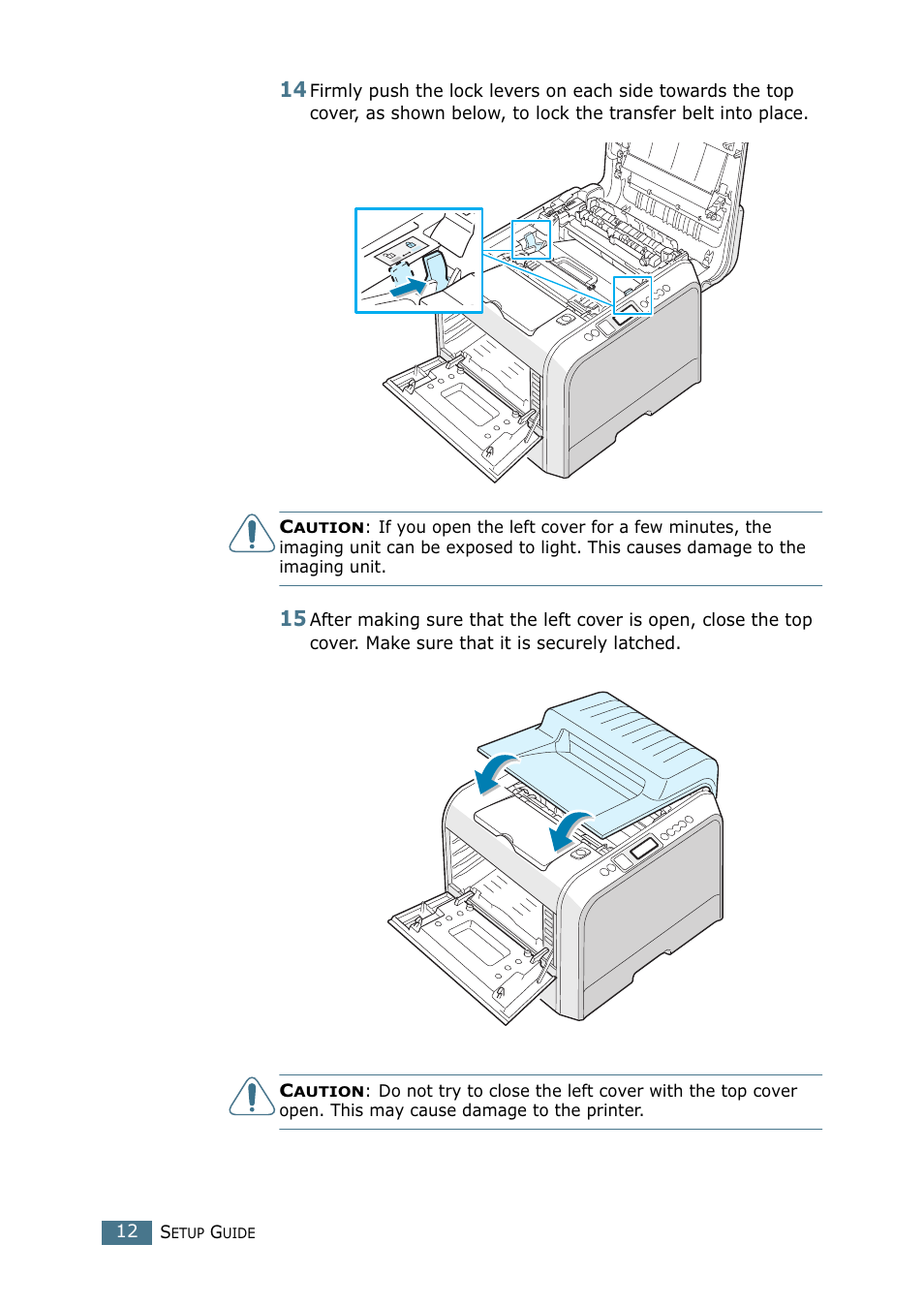 14 Firmly push the lock levers on each side towards the top cover, as shown below, to lock the transfer belt into place.

CAUTION: If you open the left cover for a few minutes, the imaging unit can be exposed to light. This causes damage to the imaging unit.

15 After making sure that the left cover is open, close the top cover. Make sure that it is securely latched.

CAUTION: Do not try to close the left cover with the top cover open. This may cause damage to the printer.

12 SETUP GUIDE