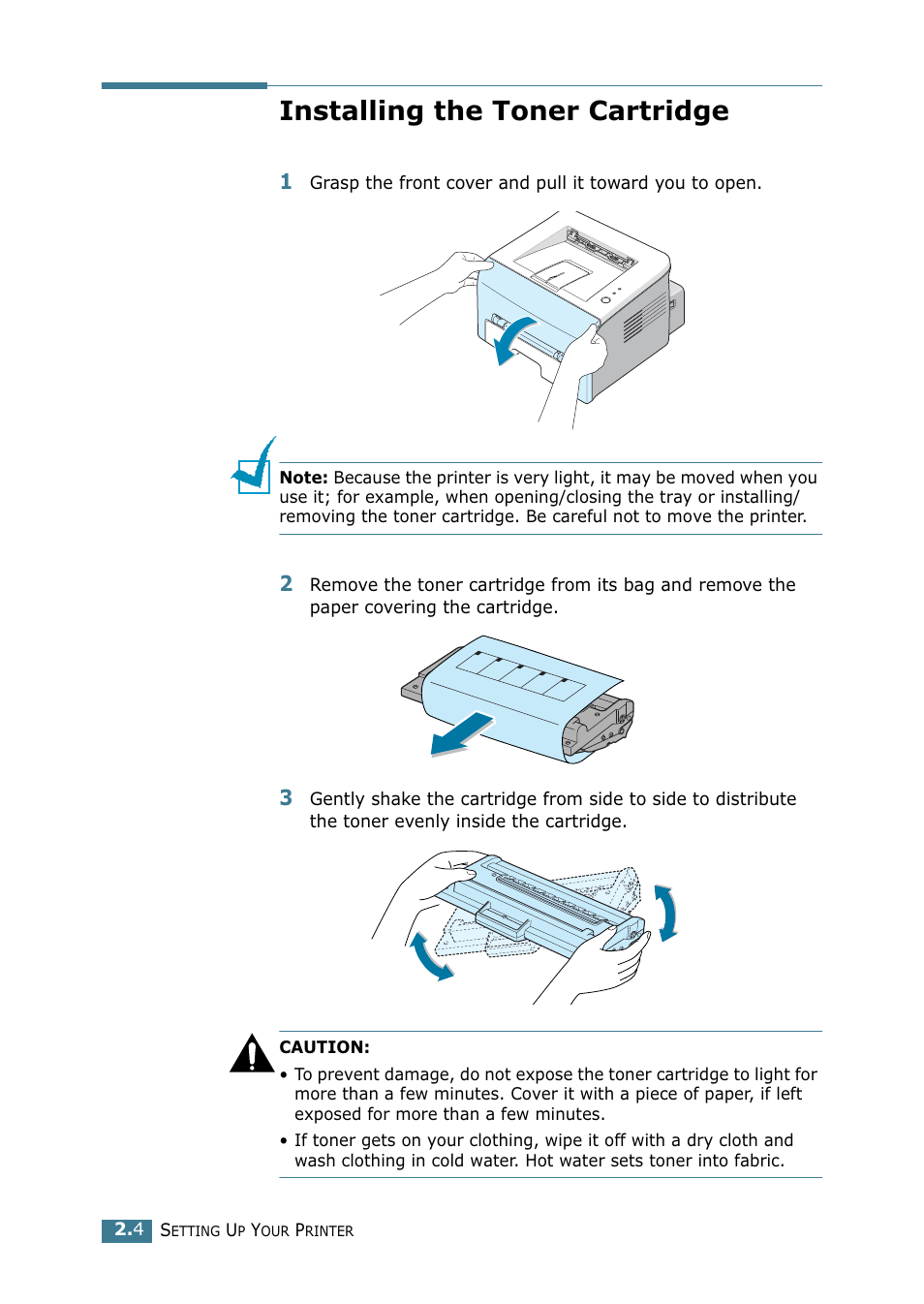 Installing the Toner Cartridge

1 Grasp the front cover and pull it toward you to open.

Note: Because the printer is very light, it may be moved when you use it; for example, when opening/closing the tray or installing/removing the toner cartridge. Be careful not to move the printer.

2 Remove the toner cartridge from its bag and remove the paper covering the cartridge.

3 Gently shake the cartridge from side to side to distribute the toner evenly inside the cartridge.

CAUTION:

• To prevent damage, do not expose the toner cartridge to light for more than a few minutes. Cover it with a piece of paper, if left exposed for more than a few minutes.

• If toner gets on your clothing, wipe it off with a dry cloth and wash clothing in cold water. Hot water sets toner into fabric.

2.4 SETTING UP YOUR PRINTER