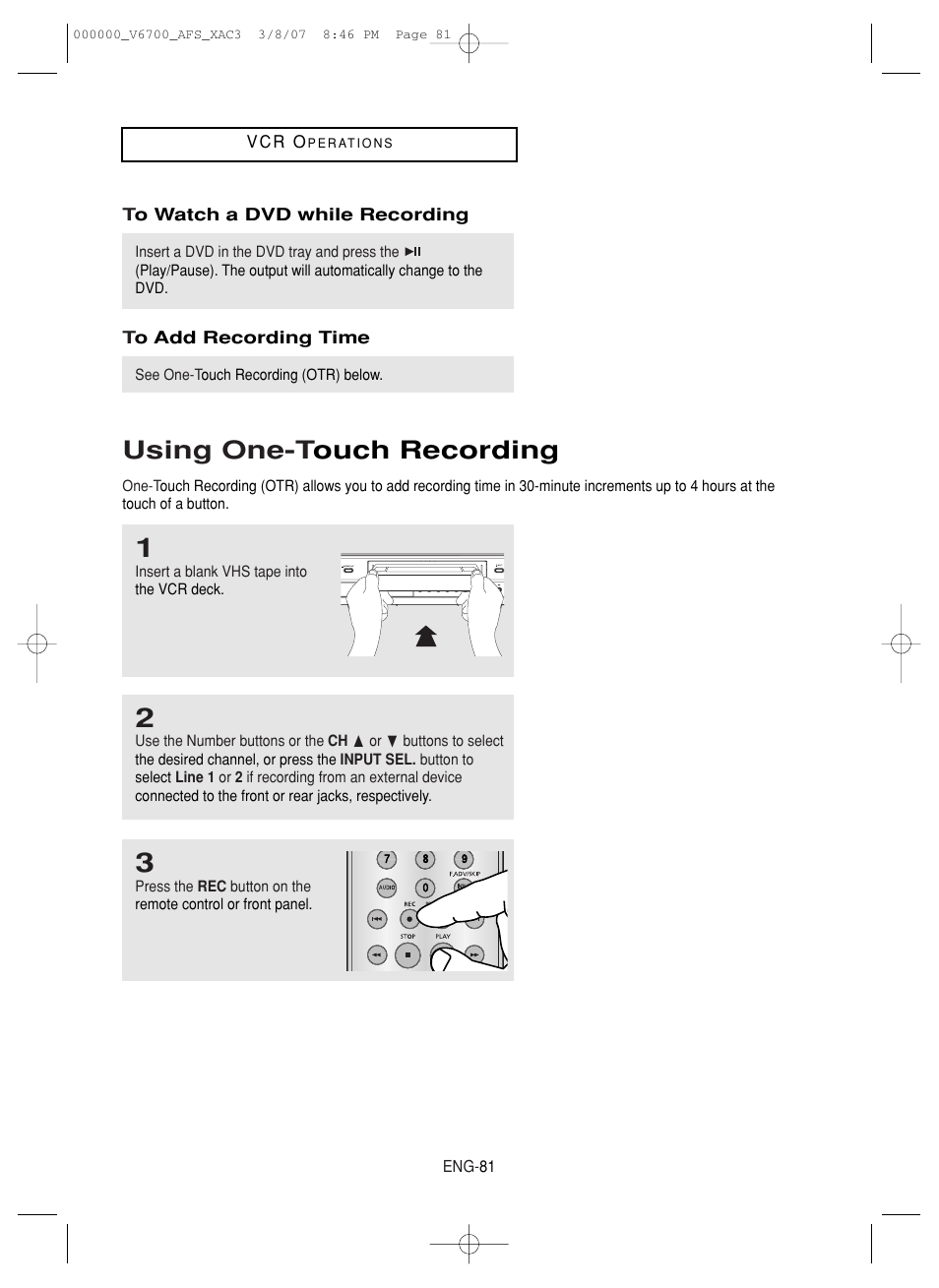 000000_V6700_AFS_XAC3 3/8/07 8:46 PM Page 81

VCR OPERATIONS

To Watch a DVD while Recording

Insert a DVD in the DVD tray and press the ►II (Play/Pause). The output will automatically change to the DVD.

To Add Recording Time

See One-Touch Recording (OTR) below.

Using One-Touch Recording

One-Touch Recording (OTR) allows you to add recording time in 30-minute increments up to 4 hours at the touch of a button.

1
Insert a blank VHS tape into the VCR deck.

2
Use the Number buttons or the CH ▲ or ▼ buttons to select the desired channel, or press the INPUT SEL. button to select Line 1 or 2 if recording from an external device connected to the front or rear jacks, respectively.

3
Press the REC button on the remote control or front panel.

7 8 9
F.ADV/SKIP
AUDIO 0
REC
STOP PLAY

ENG-81