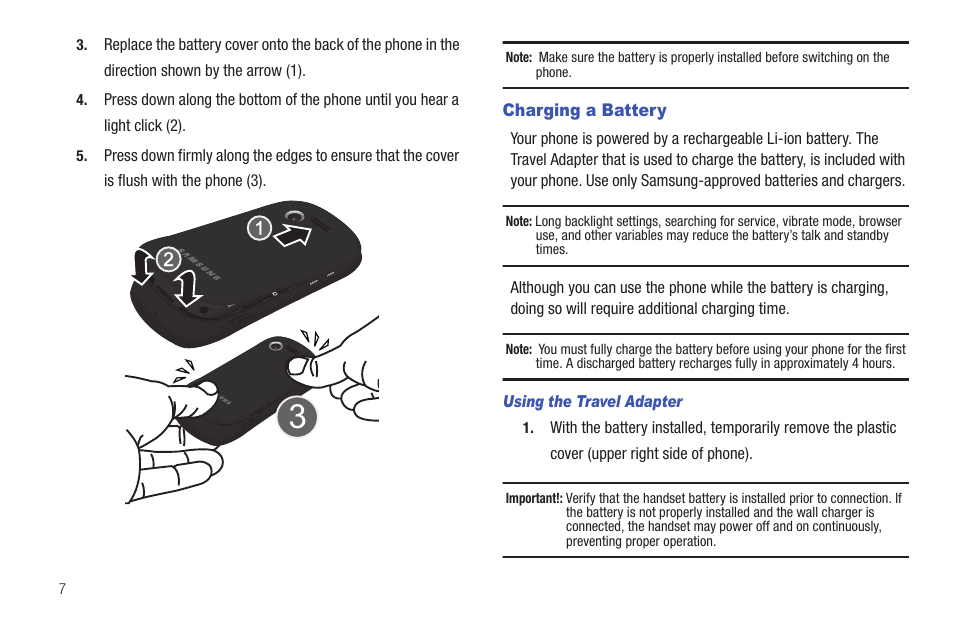 3. Replace the battery cover onto the back of the phone in the direction shown by the arrow (1).

4. Press down along the bottom of the phone until you hear a light click (2).

5. Press down firmly along the edges to ensure that the cover is flush with the phone (3).

1

2

SAMSUNG

3

7

Note: Make sure the battery is properly installed before switching on the phone.

Charging a Battery

Your phone is powered by a rechargeable Li-ion battery. The Travel Adapter that is used to charge the battery, is included with your phone. Use only Samsung-approved batteries and chargers.

Note: Long backlight settings, searching for service, vibrate mode, browser use, and other variables may reduce the battery's talk and standby times.

Although you can use the phone while the battery is charging, doing so will require additional charging time.

Note: You must fully charge the battery before using your phone for the first time. A discharged battery recharges fully in approximately 4 hours.

Using the Travel Adapter

1. With the battery installed, temporarily remove the plastic cover (upper right side of phone).

Important!: Verify that the handset battery is installed prior to connection. If the battery is not properly installed and the wall charger is connected, the handset may power off and on continuously, preventing proper operation.