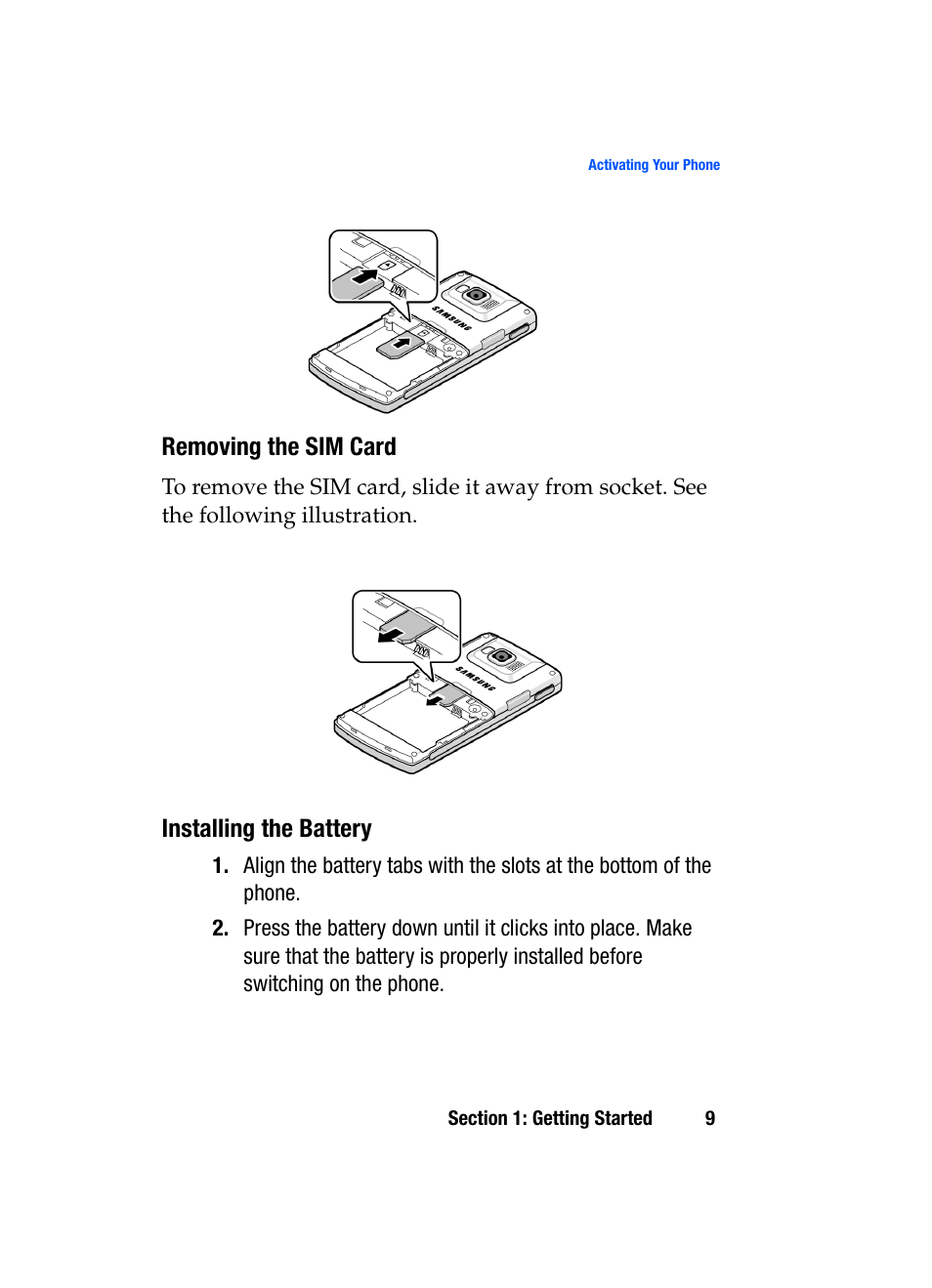 Activating Your Phone

SAMSUNG

Removing the SIM Card

To remove the SIM card, slide it away from socket. See the following illustration.

SAMSUNG

Installing the Battery

1. Align the battery tabs with the slots at the bottom of the phone.

2. Press the battery down until it clicks into place. Make sure that the battery is properly installed before switching on the phone.

Section 1: Getting Started 9