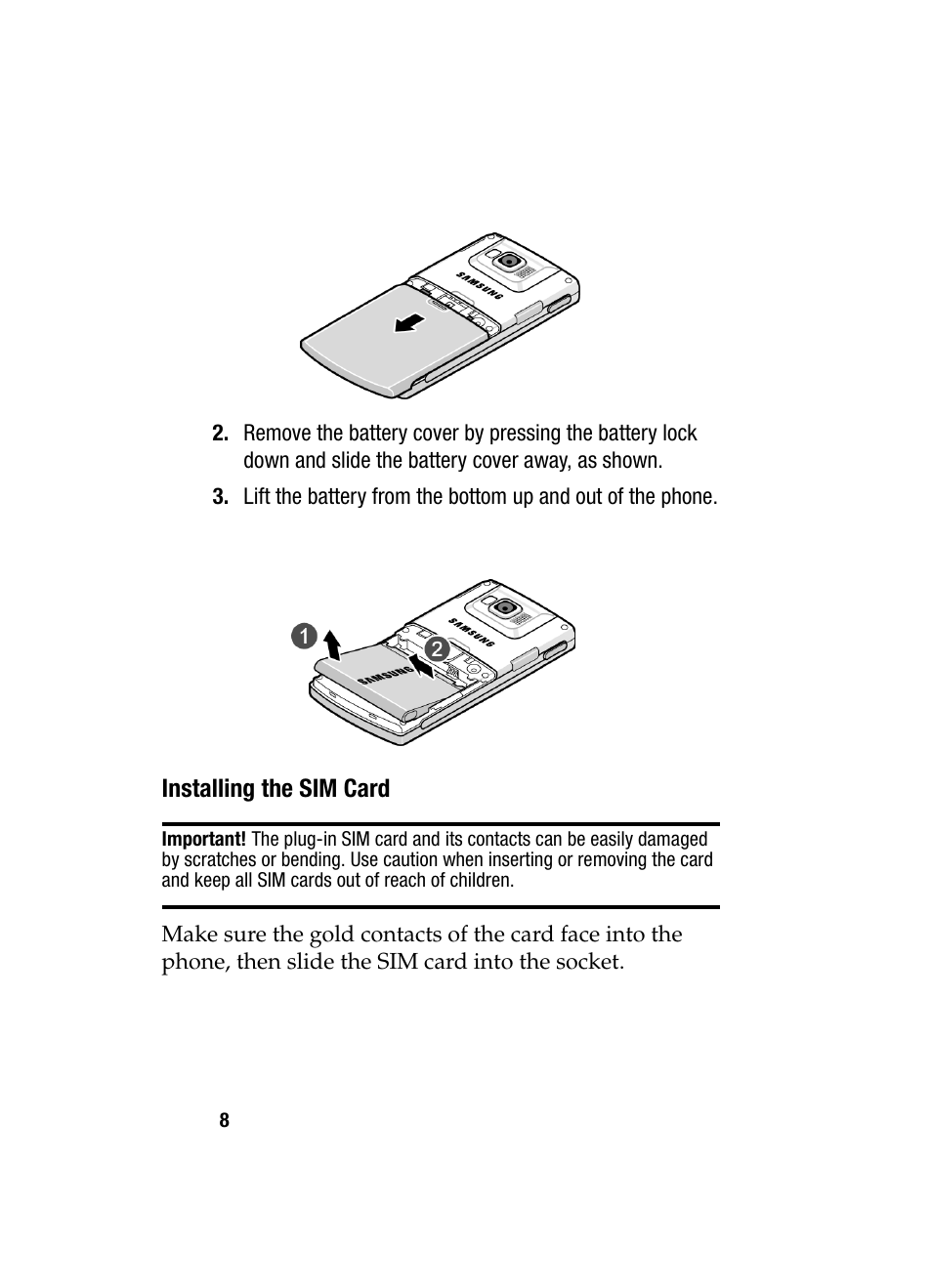 SAMSUNG

2. Remove the battery cover by pressing the battery lock down and slide the battery cover away, as shown.

3. Lift the battery from the bottom up and out of the phone.

1

2

SAMSUNG

SAMSUNG

Installing the SIM Card

Important! The plug-in SIM card and its contacts can be easily damaged by scratches or bending. Use caution when inserting or removing the card and keep all SIM cards out of reach of children.

Make sure the gold contacts of the card face into the phone, then slide the SIM card into the socket.

8