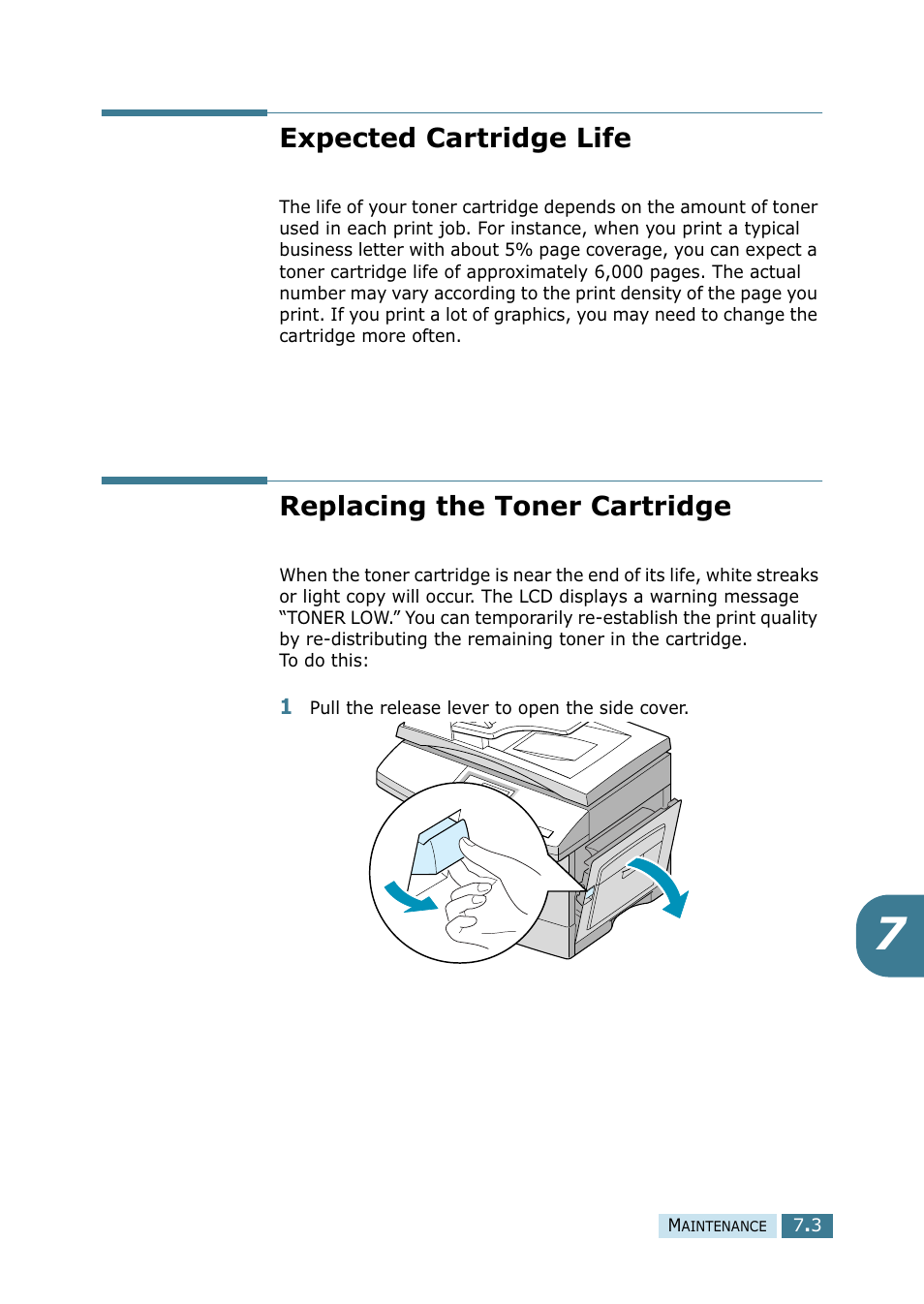 Expected Cartridge Life

The life of your toner cartridge depends on the amount of toner used in each print job. For instance, when you print a typical business letter with about 5% page coverage, you can expect a toner cartridge life of approximately 6,000 pages. The actual number may vary according to the print density of the page you print. If you print a lot of graphics, you may need to change the cartridge more often.

Replacing the Toner Cartridge

When the toner cartridge is near the end of its life, white streaks or light copy will occur. The LCD displays a warning message “TONER LOW.” You can temporarily re-establish the print quality by re-distributing the remaining toner in the cartridge.
To do this:

1 Pull the release lever to open the side cover.

7

MAINTENANCE 7.3