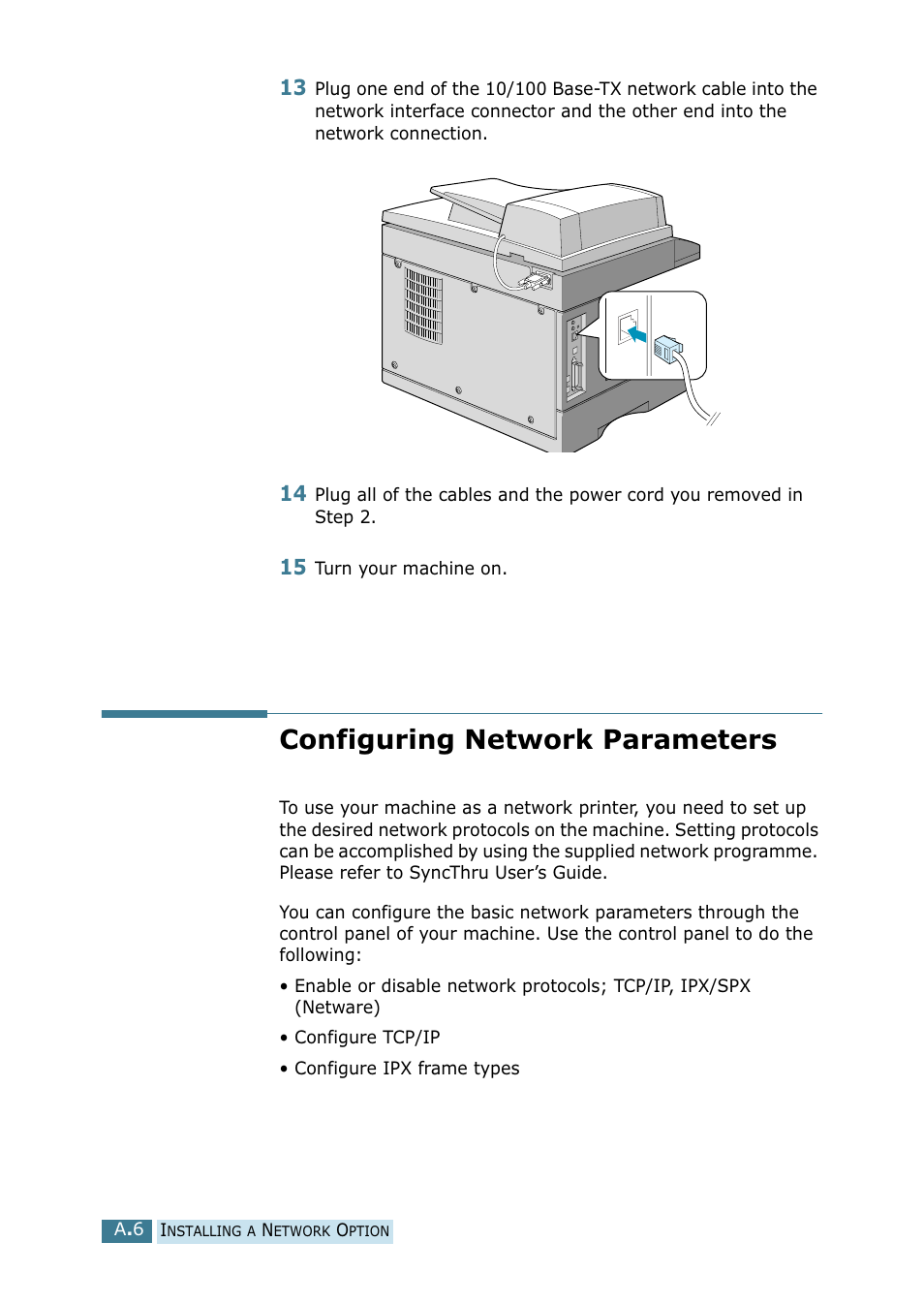 13 Plug one end of the 10/100 Base-TX network cable into the network interface connector and the other end into the network connection.

14 Plug all of the cables and the power cord you removed in Step 2.

15 Turn your machine on.

Configuring Network Parameters

To use your machine as a network printer, you need to set up the desired network protocols on the machine. Setting protocols can be accomplished by using the supplied network programme. Please refer to SyncThru User's Guide.

You can configure the basic network parameters through the control panel of your machine. Use the control panel to do the following:

• Enable or disable network protocols; TCP/IP, IPX/SPX (Netware)

• Configure TCP/IP

• Configure IPX frame types

A.6 INSTALLING A NETWORK OPTION