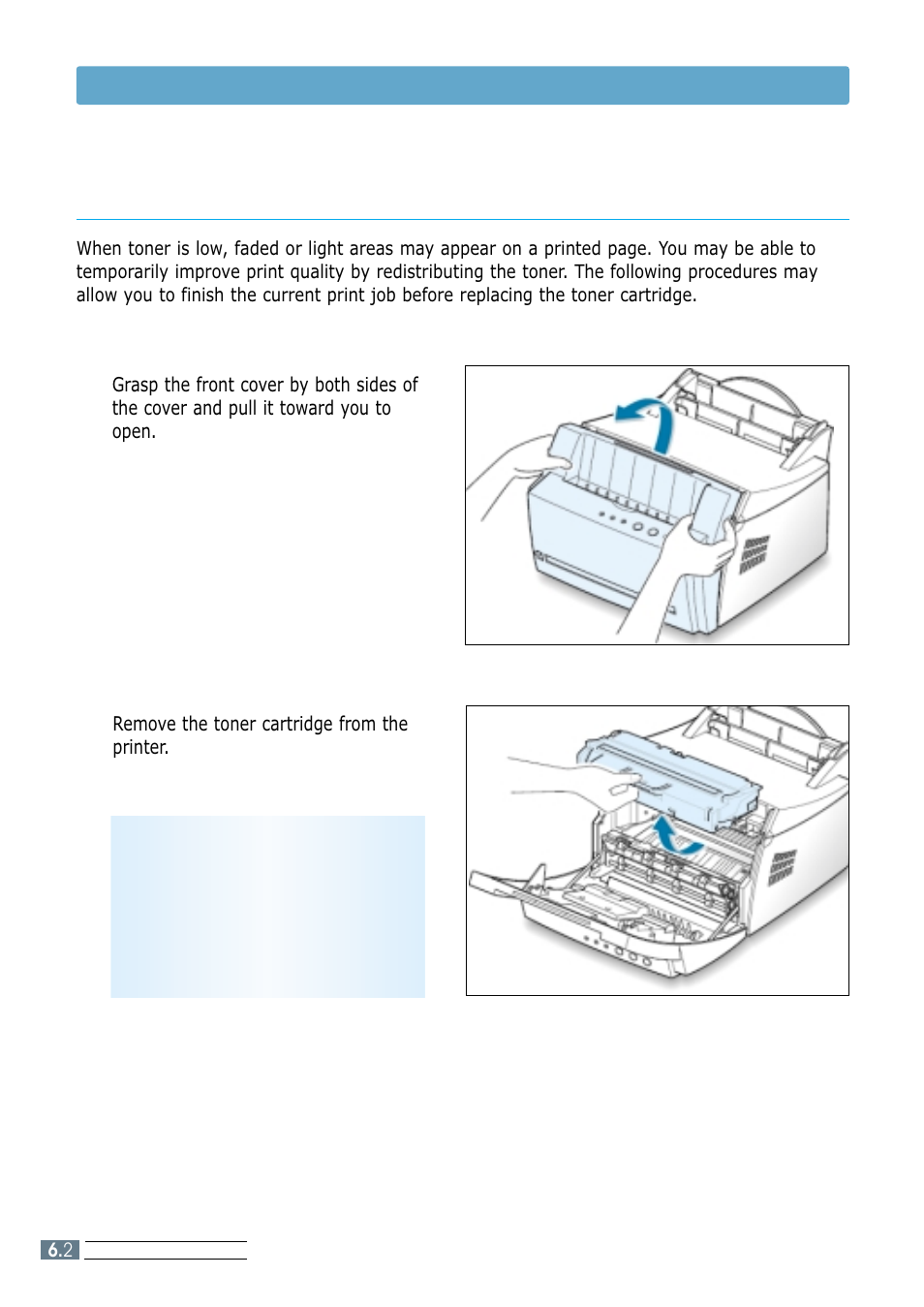 When toner is low, faded or light areas may appear on a printed page. You may be able to temporarily improve print quality by redistributing the toner. The following procedures may allow you to finish the current print job before replacing the toner cartridge.

Grasp the front cover by both sides of the cover and pull it toward you to open.

Remove the toner cartridge from the printer.

6.2