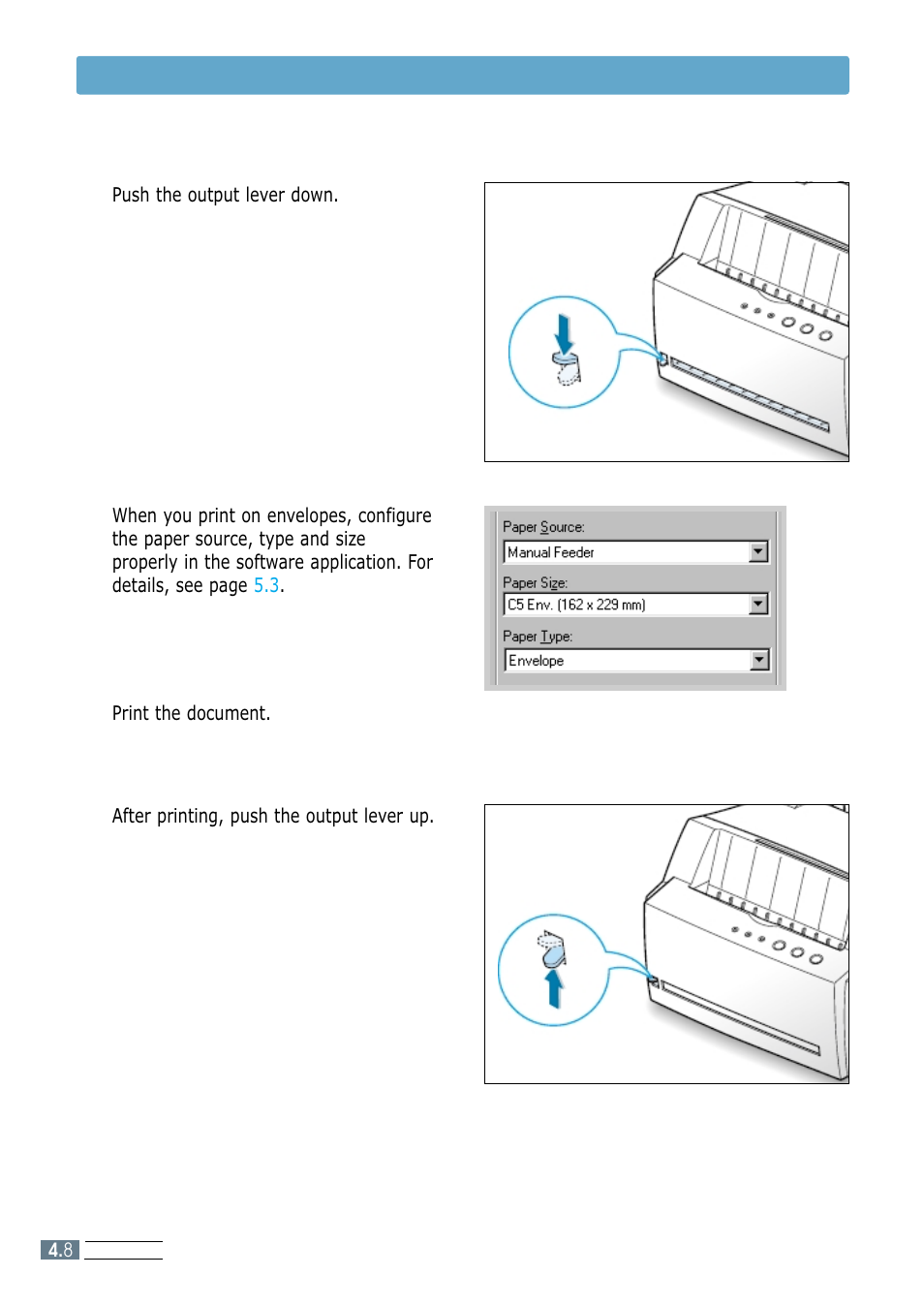 Push the output lever down.

When you print on envelopes, configure the paper source, type and size properly in the software application. For details, see page 5.3.

Paper Source:
Manual Feeder
Paper Size:
C5 Env. (162 x 229 mm)
Paper Type:
Envelope

Print the document.

After printing, push the output lever up.

4.8