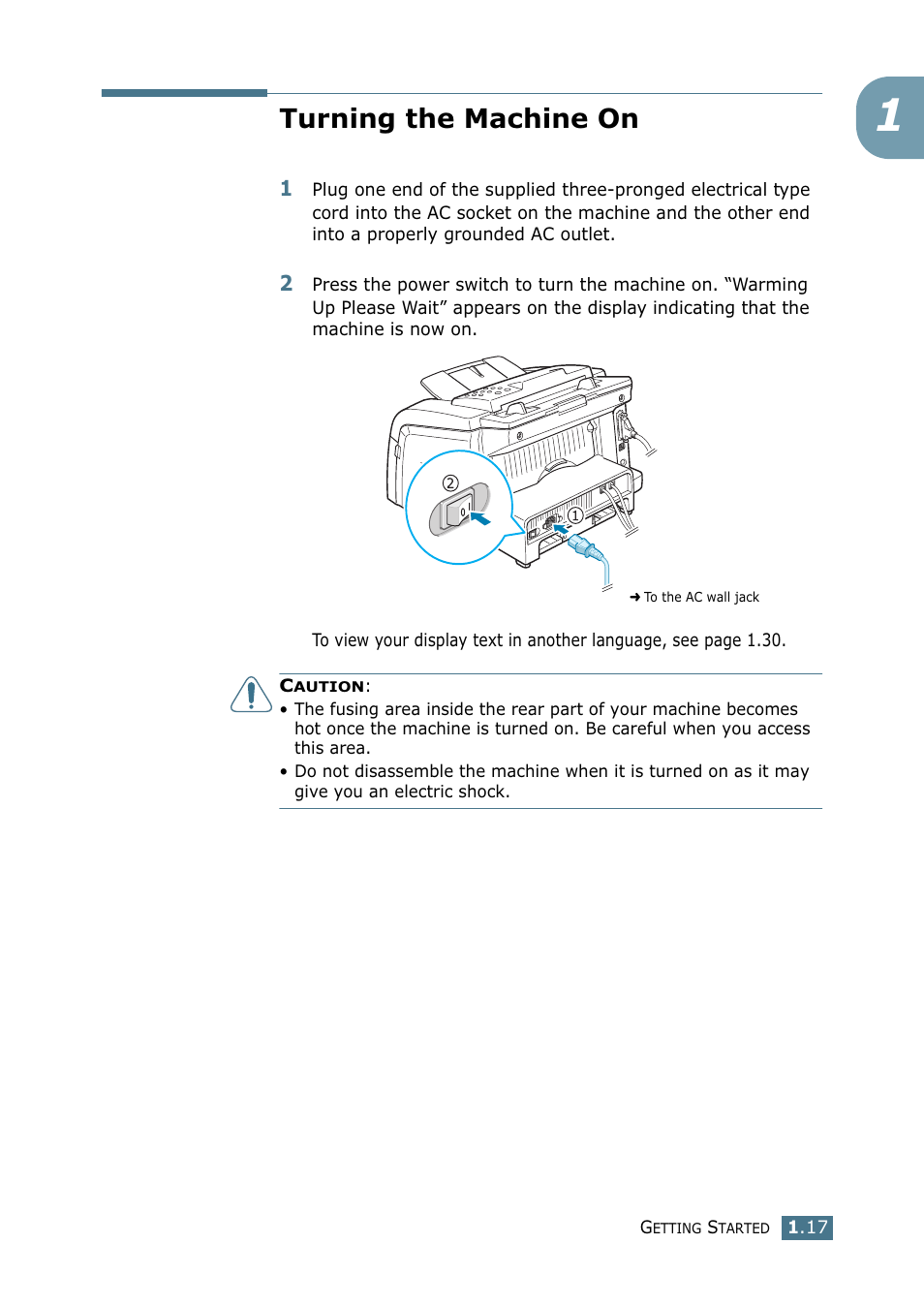 1

Turning the Machine On

1 Plug one end of the supplied three-pronged electrical type cord into the AC socket on the machine and the other end into a properly grounded AC outlet.

2 Press the power switch to turn the machine on. “Warming Up Please Wait” appears on the display indicating that the machine is now on.

②

①

➜ To the AC wall jack

To view your display text in another language, see page 1.30.

CAUTION:
• The fusing area inside the rear part of your machine becomes hot once the machine is turned on. Be careful when you access this area.
• Do not disassemble the machine when it is turned on as it may give you an electric shock.

GETTING STARTED 1.17