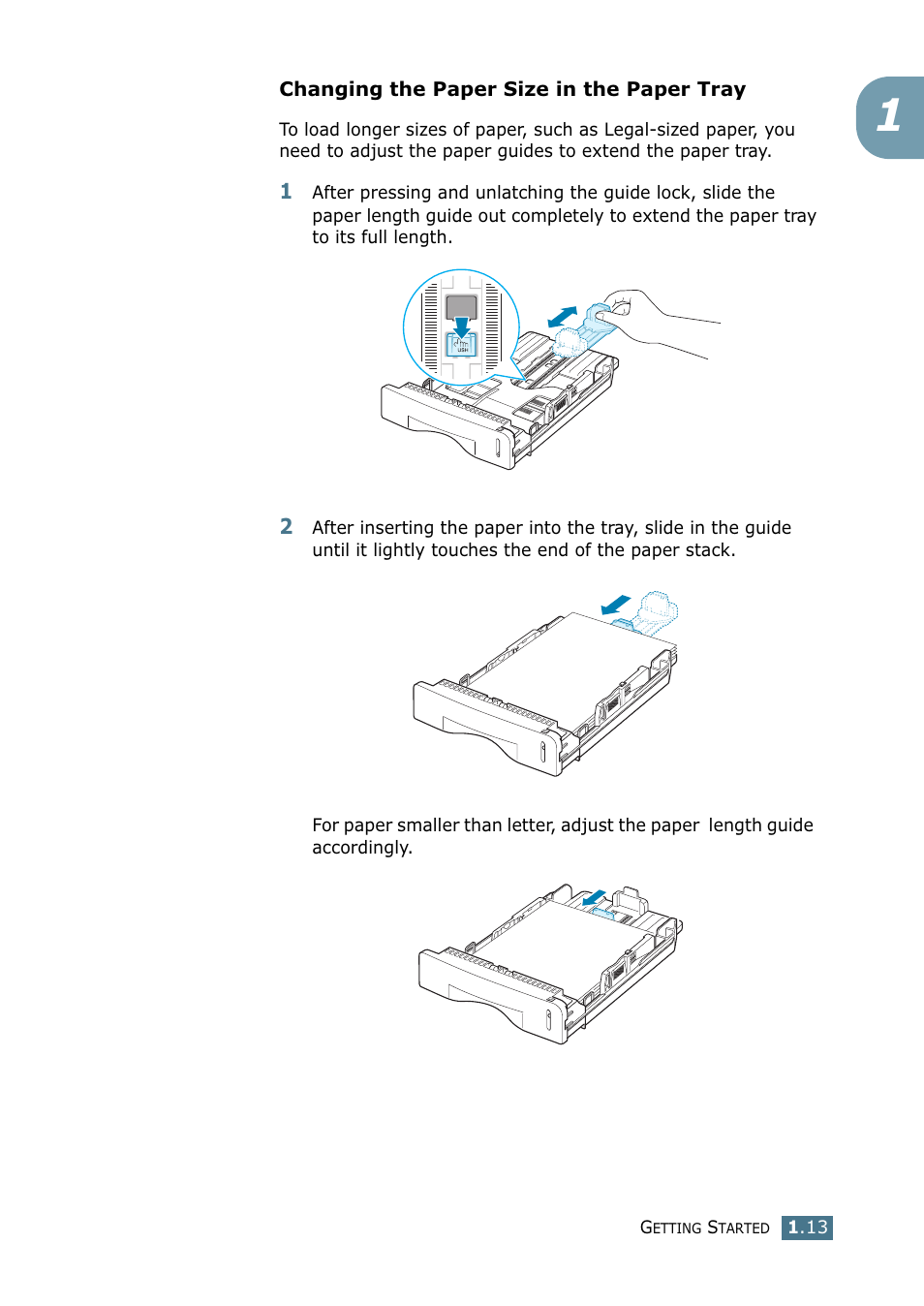 Changing the Paper Size in the Paper Tray

1

To load longer sizes of paper, such as Legal-sized paper, you need to adjust the paper guides to extend the paper tray.

1 After pressing and unlatching the guide lock, slide the paper length guide out completely to extend the paper tray to its full length.

2 After inserting the paper into the tray, slide in the guide until it lightly touches the end of the paper stack.

For paper smaller than letter, adjust the paper length guide accordingly.

GETTING STARTED 1.13