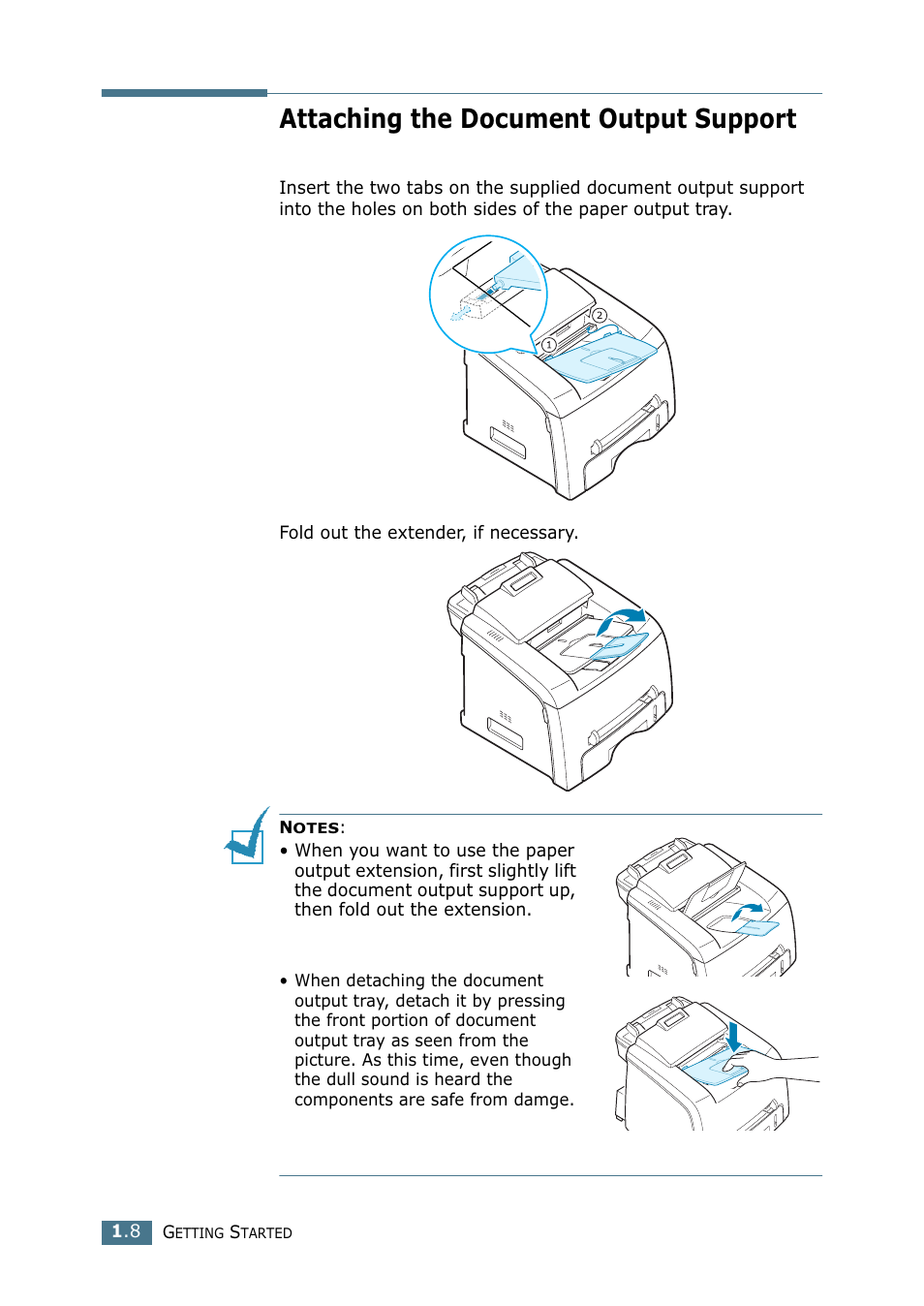 Attaching the Document Output Support

Insert the two tabs on the supplied document output support into the holes on both sides of the paper output tray.

1

2

Fold out the extender, if necessary.

NOTES:

• When you want to use the paper output extension, first slightly lift the document output support up, then fold out the extension.

• When detaching the document output tray, detach it by pressing the front portion of document output tray as seen from the picture. As this time, even though the dull sound is heard the components are safe from damge.

1.8 GETTING STARTED