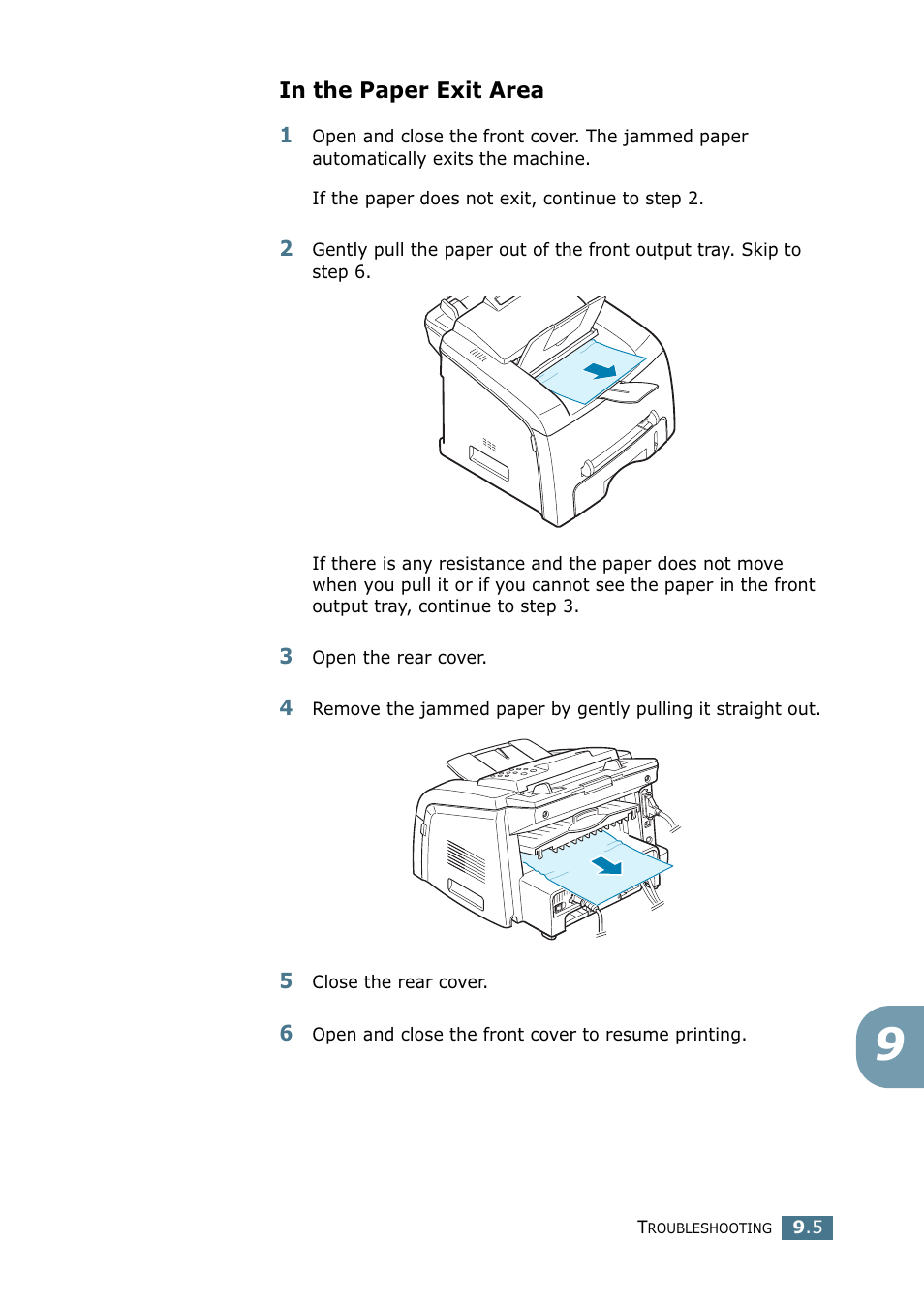 In the Paper Exit Area

1 Open and close the front cover. The jammed paper automatically exits the machine.

If the paper does not exit, continue to step 2.

2 Gently pull the paper out of the front output tray. Skip to step 6.

If there is any resistance and the paper does not move when you pull it or if you cannot see the paper in the front output tray, continue to step 3.

3 Open the rear cover.

4 Remove the jammed paper by gently pulling it straight out.

5 Close the rear cover.

6 Open and close the front cover to resume printing.

9

TROUBLESHOOTING 9.5