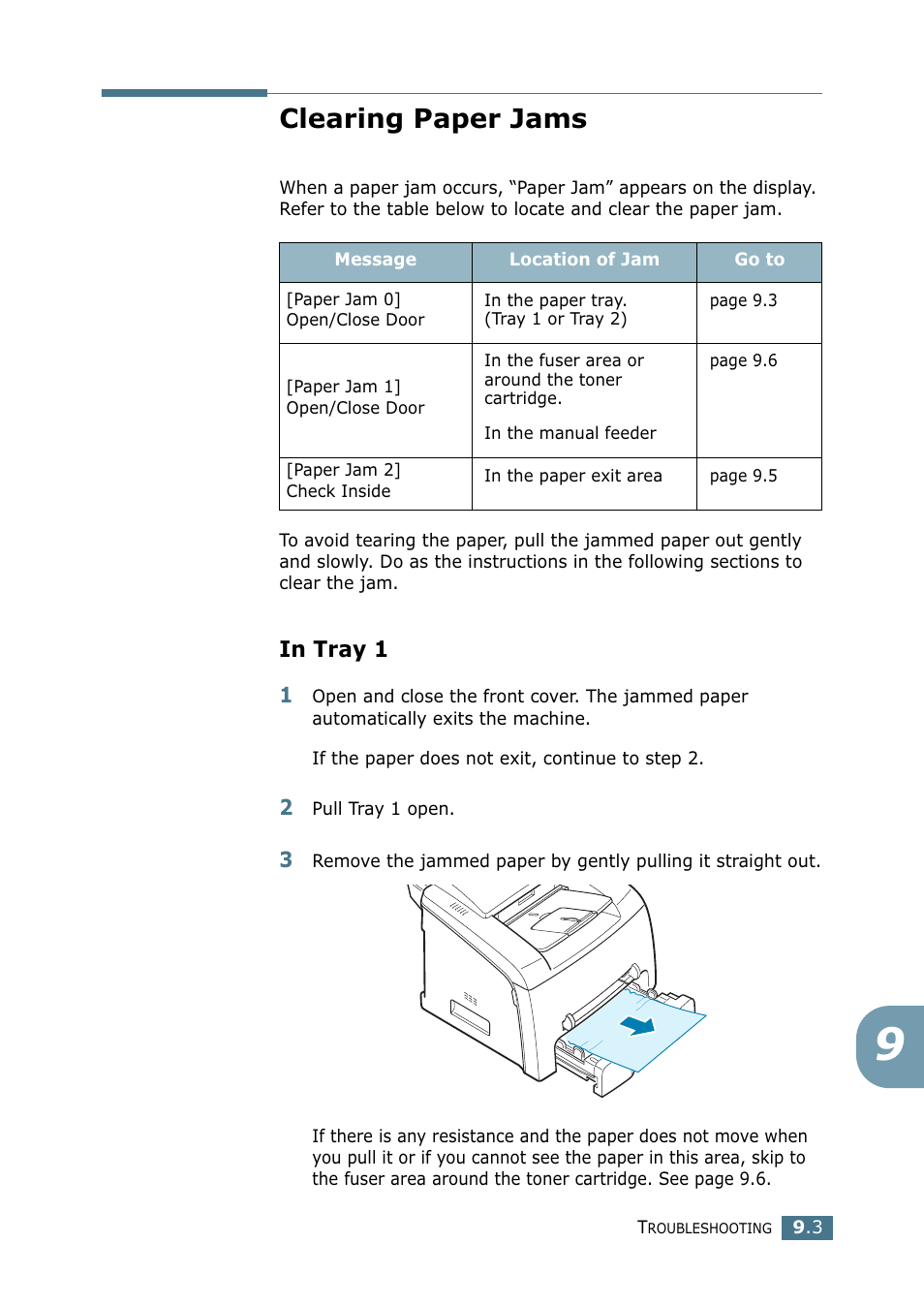 Clearing Paper Jams

When a paper jam occurs, “Paper Jam” appears on the display. Refer to the table below to locate and clear the paper jam.

| Message | Location of Jam | Go to |
|---|---|---|
| [Paper Jam 0] Open/Close Door | In the paper tray. (Tray 1 or Tray 2) | page 9.3 |
| [Paper Jam 1] Open/Close Door | In the fuser area or around the toner cartridge. In the manual feeder | page 9.6 |
| [Paper Jam 2] Check Inside | In the paper exit area | page 9.5 |

To avoid tearing the paper, pull the jammed paper out gently and slowly. Do as the instructions in the following sections to clear the jam.

In Tray 1

1 Open and close the front cover. The jammed paper automatically exits the machine.

If the paper does not exit, continue to step 2.

2 Pull Tray 1 open.

3 Remove the jammed paper by gently pulling it straight out.

If there is any resistance and the paper does not move when you pull it or if you cannot see the paper in this area, skip to the fuser area around the toner cartridge. See page 9.6.

9

TROUBLESHOOTING 9.3