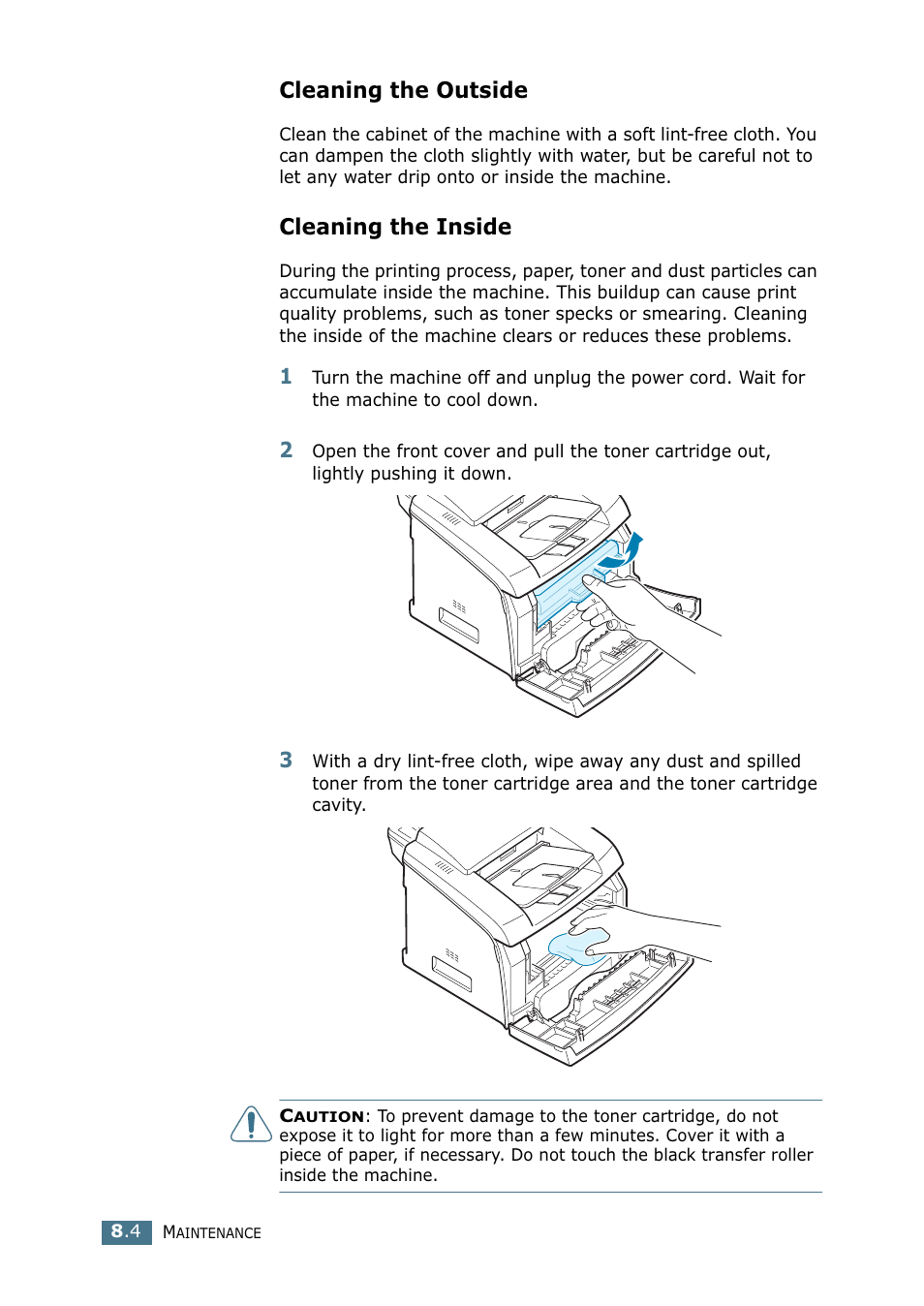 Cleaning the Outside

Clean the cabinet of the machine with a soft lint-free cloth. You can dampen the cloth slightly with water, but be careful not to let any water drip onto or inside the machine.

Cleaning the Inside

During the printing process, paper, toner and dust particles can accumulate inside the machine. This buildup can cause print quality problems, such as toner specks or smearing. Cleaning the inside of the machine clears or reduces these problems.

1 Turn the machine off and unplug the power cord. Wait for the machine to cool down.

2 Open the front cover and pull the toner cartridge out, lightly pushing it down.

3 With a dry lint-free cloth, wipe away any dust and spilled toner from the toner cartridge area and the toner cartridge cavity.

CAUTION: To prevent damage to the toner cartridge, do not expose it to light for more than a few minutes. Cover it with a piece of paper, if necessary. Do not touch the black transfer roller inside the machine.

8.4 MAINTENANCE