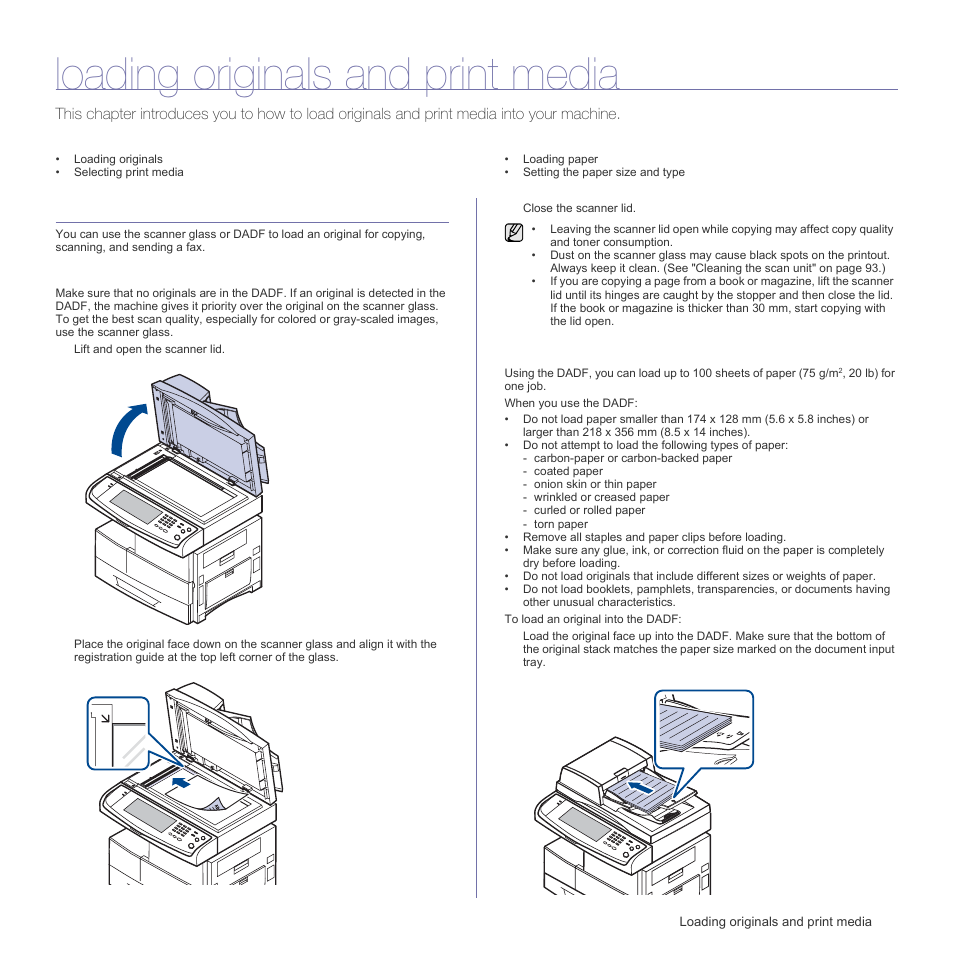 loading originals and print media

This chapter introduces you to how to load originals and print media into your machine.

• Loading originals
• Selecting print media

• Loading paper
• Setting the paper size and type

You can use the scanner glass or DADF to load an original for copying, scanning, and sending a fax.

Make sure that no originals are in the DADF. If an original is detected in the DADF, the machine gives it priority over the original on the scanner glass. To get the best scan quality, especially for colored or gray-scaled images, use the scanner glass.

Lift and open the scanner lid.

Place the original face down on the scanner glass and align it with the registration guide at the top left corner of the glass.

Close the scanner lid.

• Leaving the scanner lid open while copying may affect copy quality and toner consumption.
• Dust on the scanner glass may cause black spots on the printout. Always keep it clean. (See "Cleaning the scan unit" on page 93.)
• If you are copying a page from a book or magazine, lift the scanner lid until its hinges are caught by the stopper and then close the lid. If the book or magazine is thicker than 30 mm, start copying with the lid open.

Using the DADF, you can load up to 100 sheets of paper (75 g/m$^2$, 20 lb) for one job.

When you use the DADF:

• Do not load paper smaller than 174 x 128 mm (5.6 x 5.8 inches) or larger than 218 x 356 mm (8.5 x 14 inches).
• Do not attempt to load the following types of paper:
- carbon-paper or carbon-backed paper
- coated paper
- onion skin or thin paper
- wrinkled or creased paper
- curled or rolled paper
- torn paper
• Remove all staples and paper clips before loading.
• Make sure any glue, ink, or correction fluid on the paper is completely dry before loading.
• Do not load originals that include different sizes or weights of paper.
• Do not load booklets, pamphlets, transparencies, or documents having other unusual characteristics.

To load an original into the DADF:

Load the original face up into the DADF. Make sure that the bottom of the original stack matches the paper size marked on the document input tray.

Loading originals and print media