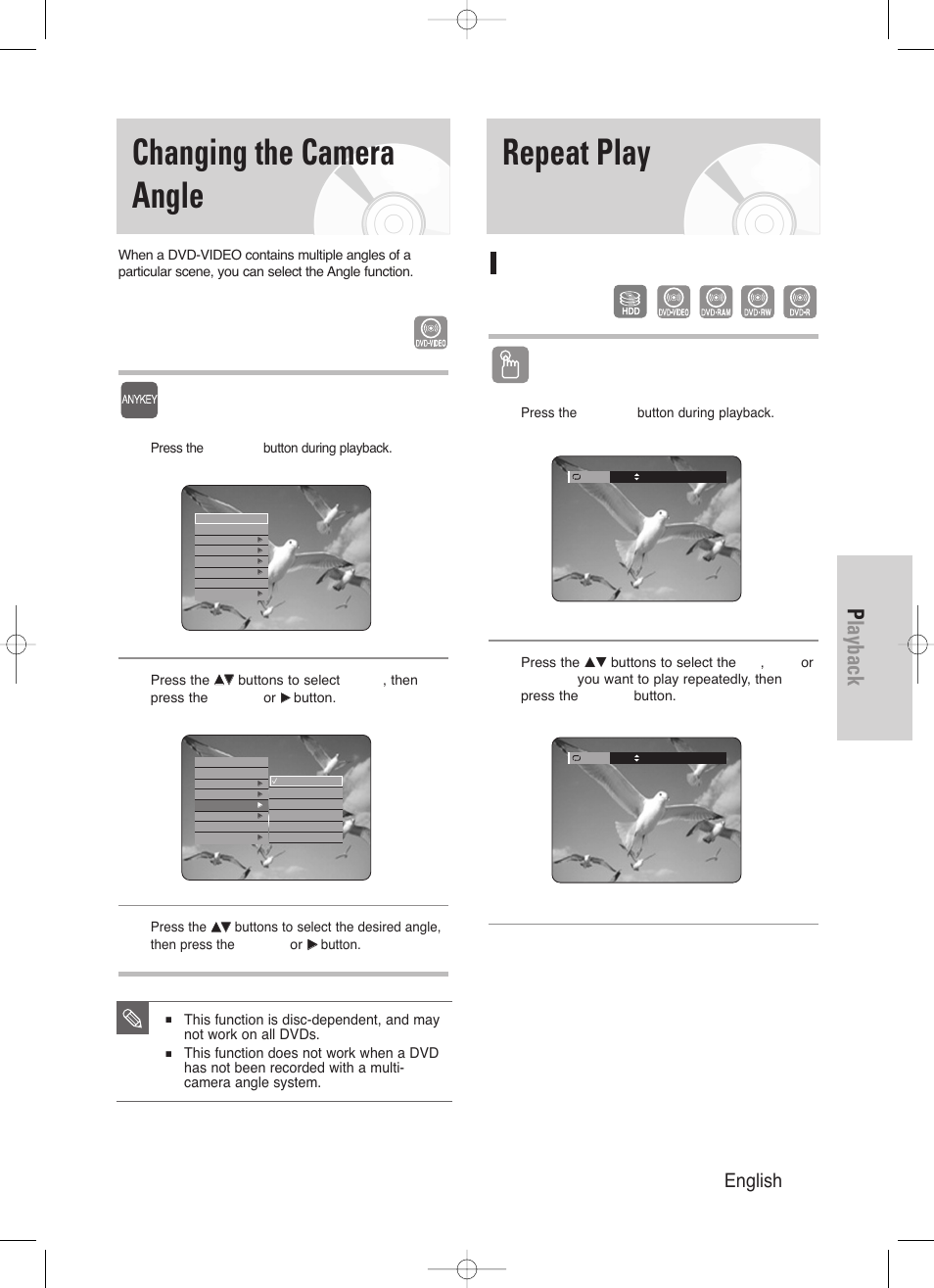 Changing the Camera Angle

When a DVD-VIDEO contains multiple angles of a particular scene, you can select the Angle function.

DVD-VIDEO

ANYKEY

Press the button during playback.

Press the ▲▼ buttons to select , then press the or ▶ button.

Press the ▲▼ buttons to select the desired angle, then press the or ▶ button.

■ This function is disc-dependent, and may not work on all DVDs.
■ This function does not work when a DVD has not been recorded with a multi-camera angle system.

Repeat Play

HDD DVD-VIDEO DVD-RAM DVD-RW DVD-R

Press the button during playback.

Press the ▲▼ buttons to select the , or you want to play repeatedly, then press the button.

Playback

English