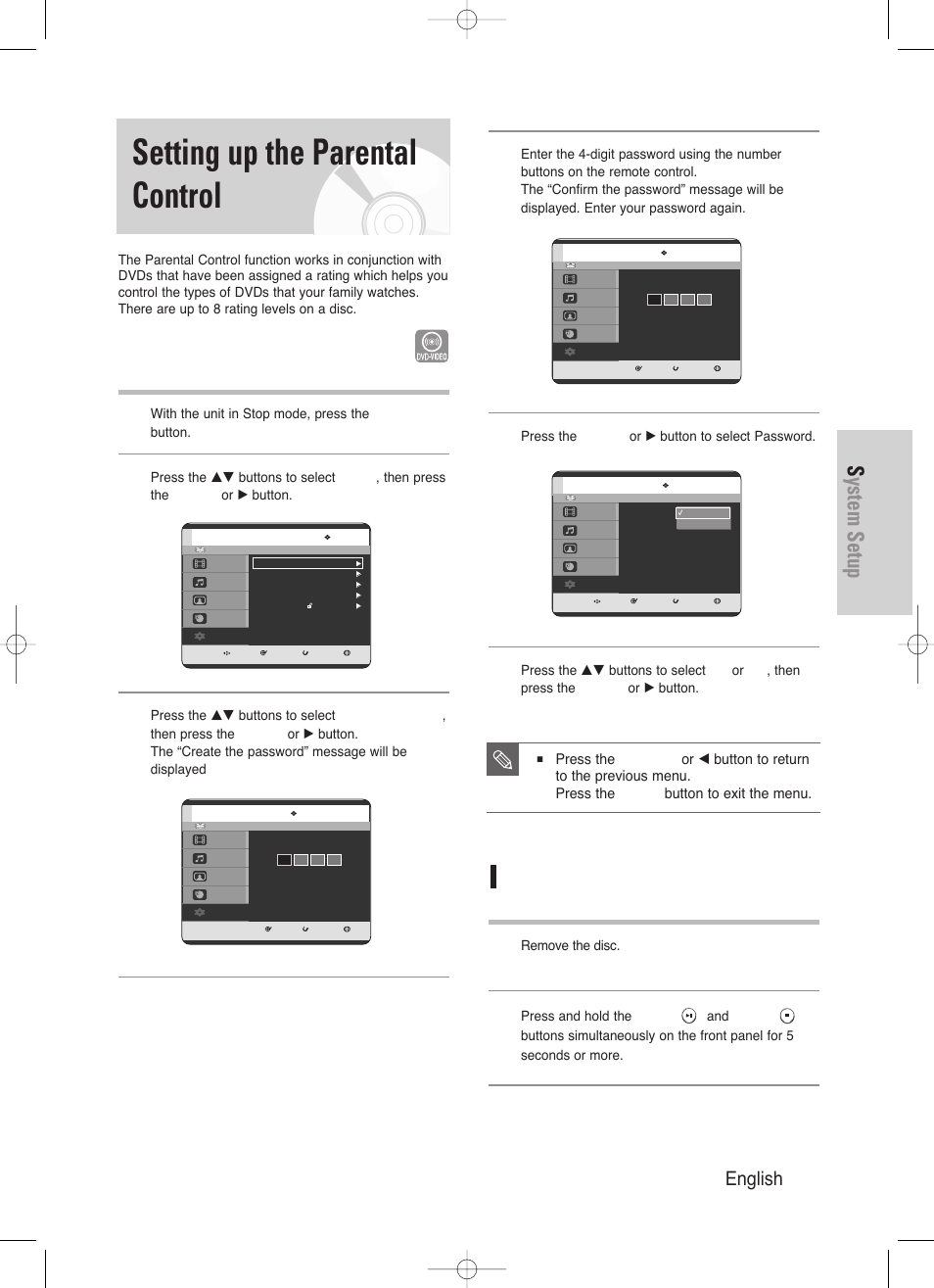 Setting up the Parental Control

The Parental Control function works in conjunction with DVDs that have been assigned a rating which helps you control the types of DVDs that your family watches. There are up to 8 rating levels on a disc.

DVD-VIDEO

With the unit in Stop mode, press the button.

Press the ▲▼ buttons to select , then press the or ▶ button.

Press the ▲▼ buttons to select , then press the or ▶ button.
The “Create the password” message will be displayed

Enter the 4-digit password using the number buttons on the remote control.
The “Confirm the password” message will be displayed. Enter your password again.

Press the or ▶ button to select Password.

Press the ▲▼ buttons to select or , then press the or ▶ button.

■ Press the or ◀ button to return to the previous menu.
Press the button to exit the menu.

Remove the disc.

Press and hold the and buttons simultaneously on the front panel for 5 seconds or more.

System Setup

English