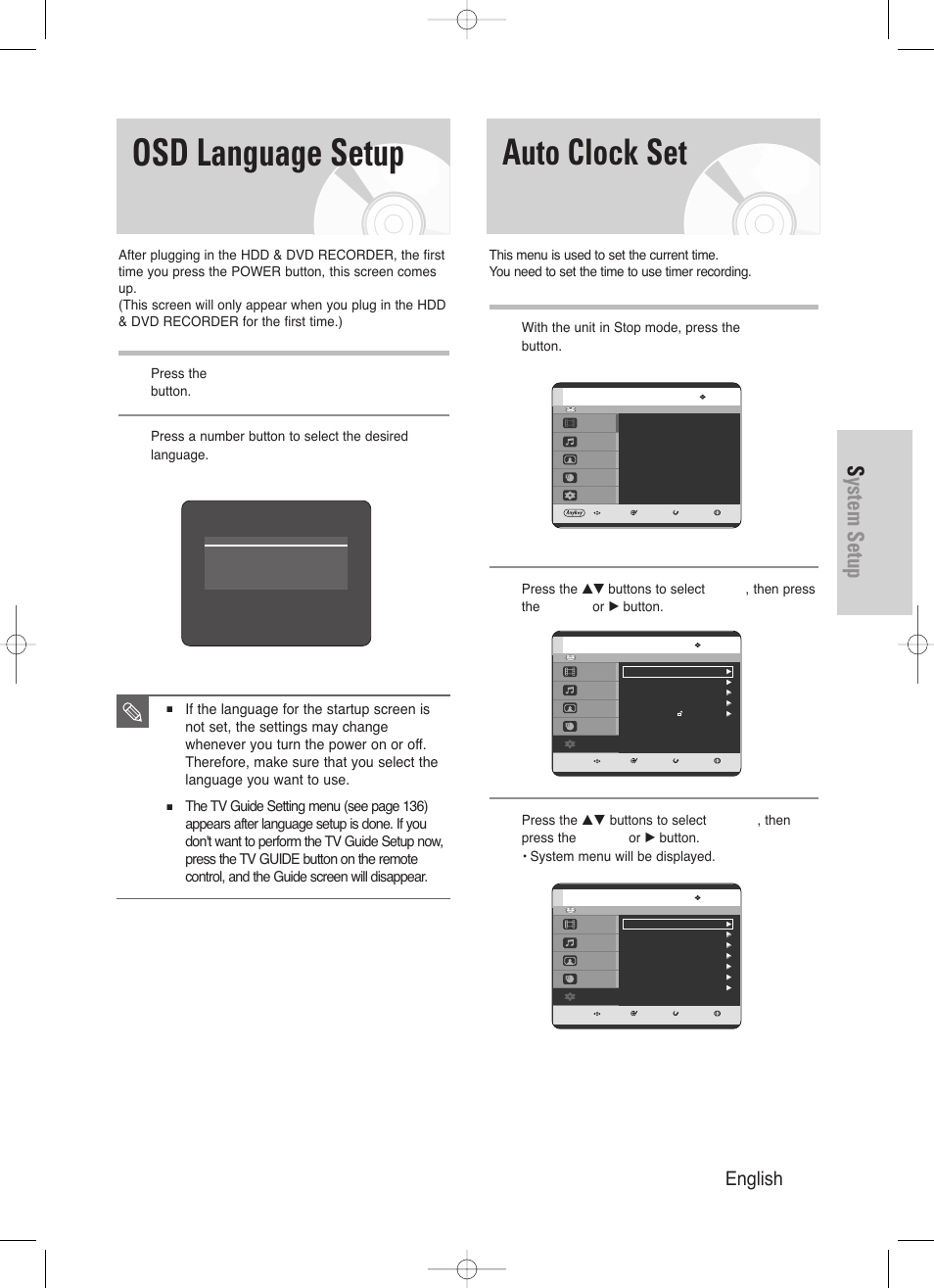 OSD Language Setup

After plugging in the HDD & DVD RECORDER, the first time you press the POWER button, this screen comes up.
(This screen will only appear when you plug in the HDD & DVD RECORDER for the first time.)

Press the button.

Press a number button to select the desired language.

■ If the language for the startup screen is not set, the settings may change whenever you turn the power on or off. Therefore, make sure that you select the language you want to use.

■ The TV Guide Setting menu (see page 136) appears after language setup is done. If you don't want to perform the TV Guide Setup now, press the TV GUIDE button on the remote control, and the Guide screen will disappear.

Auto Clock Set

This menu is used to set the current time.
You need to set the time to use timer recording.

With the unit in Stop mode, press the button.

Anykey

Press the ▲▼ buttons to select , then press the or ▶ button.

Press the ▲▼ buttons to select , then press the or ▶ button.
• System menu will be displayed.

System Setup

English