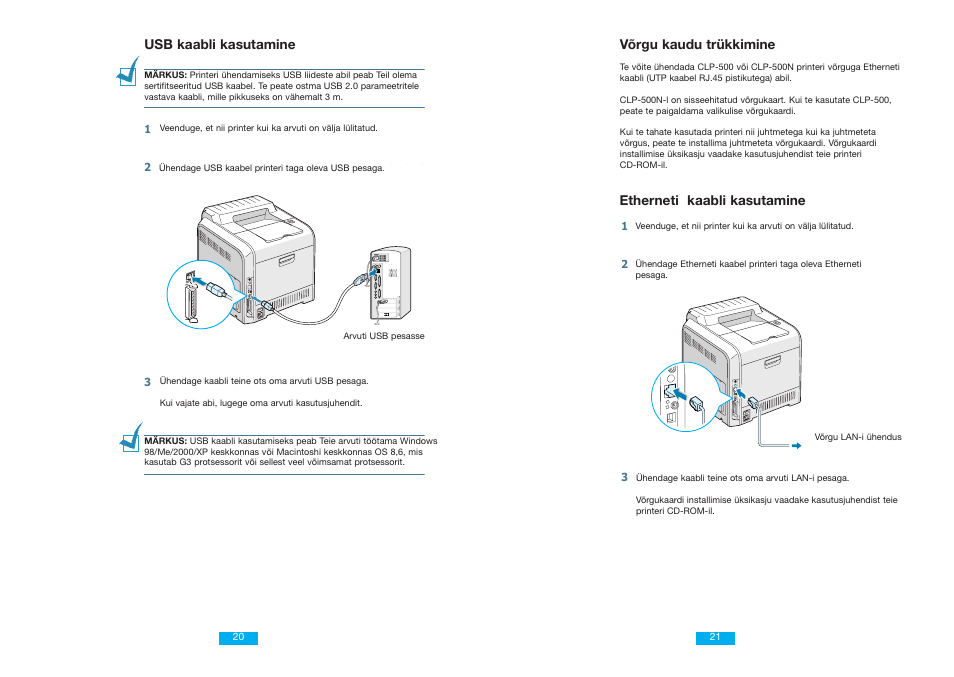 USB kaabli kasutamine

MÄRKUS: Printeri ühendamiseks USB liideste abil peab Teil olema sertifitseeritud USB kaabel. Te peate ostma USB 2.0 parameetritele vastava kaabli, mille pikkuseks on vähemalt 3 m.

1 Veenduge, et nii printer kui ka arvuti on välja lülitatud.

2 Ühendage USB kaabel printeri taga oleva USB pesaga.

Arvuti USB pesasse

3 Ühendage kaabli teine ots oma arvuti USB pesaga.

Kui vajate abi, lugege oma arvuti kasutusjuhendit.

MÄRKUS: USB kaabli kasutamiseks peab Teie arvuti töötama Windows 98/Me/2000/XP keskkonnas või Macintoshi keskkonnas OS 8,6, mis kasutab G3 protsessorit või sellest veel võimsamat protsessorit.

20

Võrgu kaudu trükkimine

Te võite ühendada CLP-500 või CLP-500N printeri võrguga Etherneti kaabli (UTP kaabel RJ.45 pistikutega) abil.

CLP-500N-l on sisseehitatud võrgukaart. Kui te kasutate CLP-500, peate te paigaldama valikulise võrgukaardi.

Kui te tahate kasutada printeri nii juhtmetega kui ka juhtmeteta võrgus, peate te installima juhtmeteta võrgukaardi. Võrgukaardi installimise üksikasju vaadake kasutusjuhendist teie printeri CD-ROM-il.

Etherneti kaabli kasutamine

1 Veenduge, et nii printer kui ka arvuti on välja lülitatud.

2 Ühendage Etherneti kaabel printeri taga oleva Etherneti pesaga.

Võrgu LAN-i ühendus

3 Ühendage kaabli teine ots oma arvuti LAN-i pesaga.

Võrgukaardi installimise üksikasju vaadake kasutusjuhendist teie printeri CD-ROM-il.

21