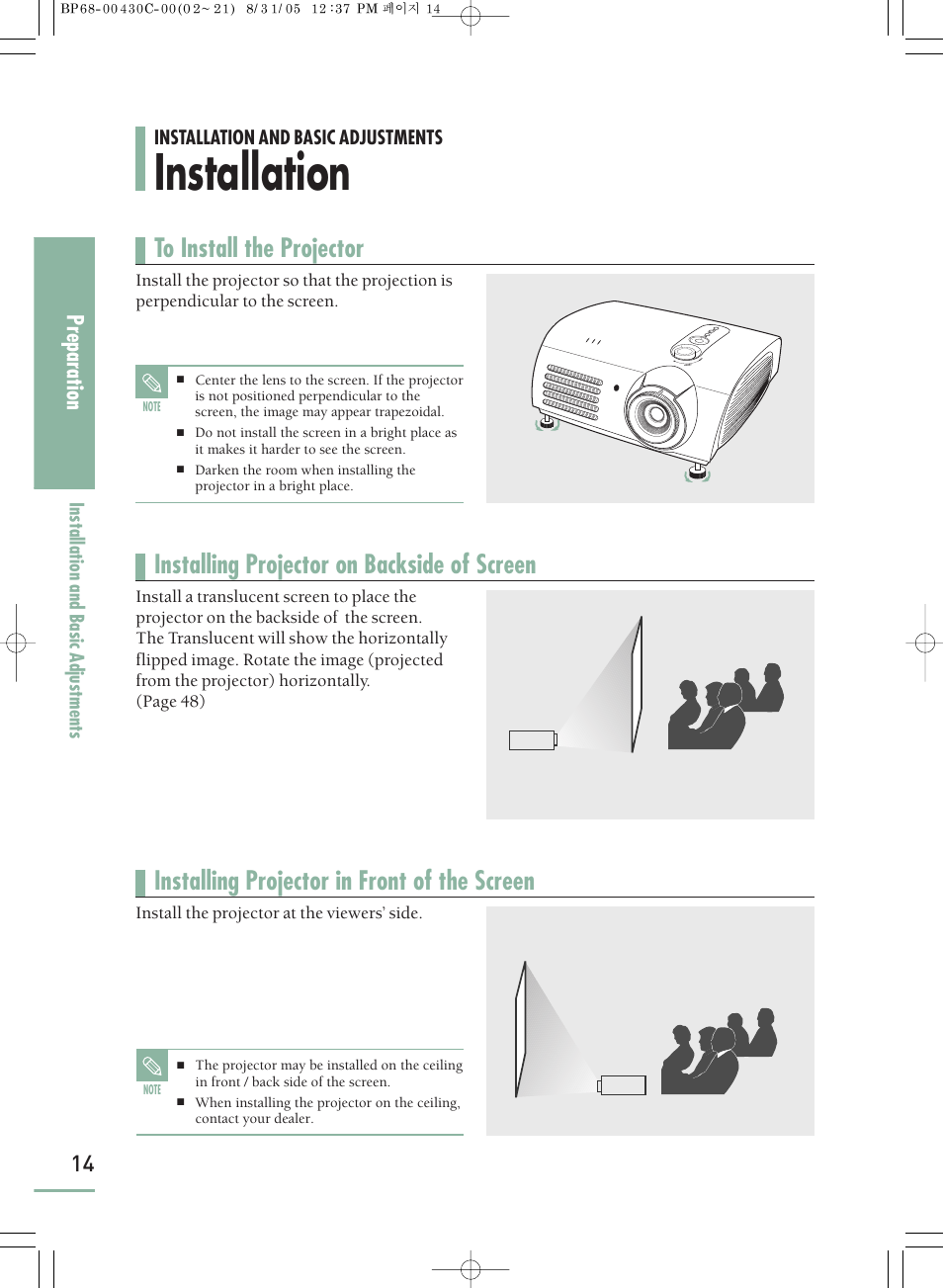 BP68-00430C-00(02~21) 8/31/05 12:37 PM 페이지 14

INSTALLATION AND BASIC ADJUSTMENTS
Installation

Preparation

Installation and Basic Adjustments

To Install the Projector

Install the projector so that the projection is perpendicular to the screen.

NOTE

■ Center the lens to the screen. If the projector is not positioned perpendicular to the screen, the image may appear trapezoidal.
■ Do not install the screen in a bright place as it makes it harder to see the screen.
■ Darken the room when installing the projector in a bright place.

Installing Projector on Backside of Screen

Install a translucent screen to place the projector on the backside of the screen.
The Translucent will show the horizontally flipped image. Rotate the image (projected from the projector) horizontally.
(Page 48)

Installing Projector in Front of the Screen

Install the projector at the viewers' side.

NOTE

■ The projector may be installed on the ceiling in front / back side of the screen.
■ When installing the projector on the ceiling, contact your dealer.

14