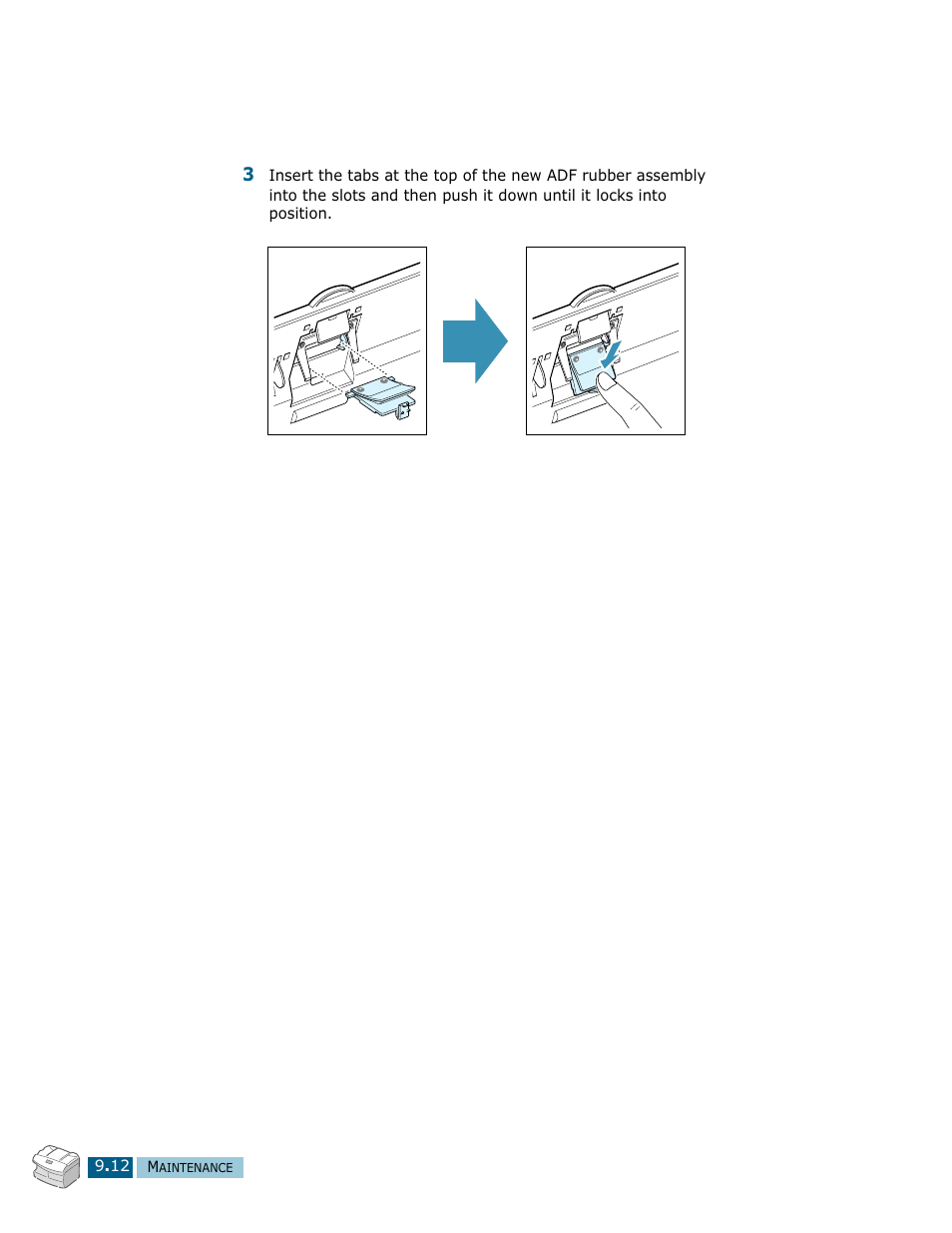 3 Insert the tabs at the top of the new ADF rubber assembly into the slots and then push it down until it locks into position.

9.12 MAINTENANCE