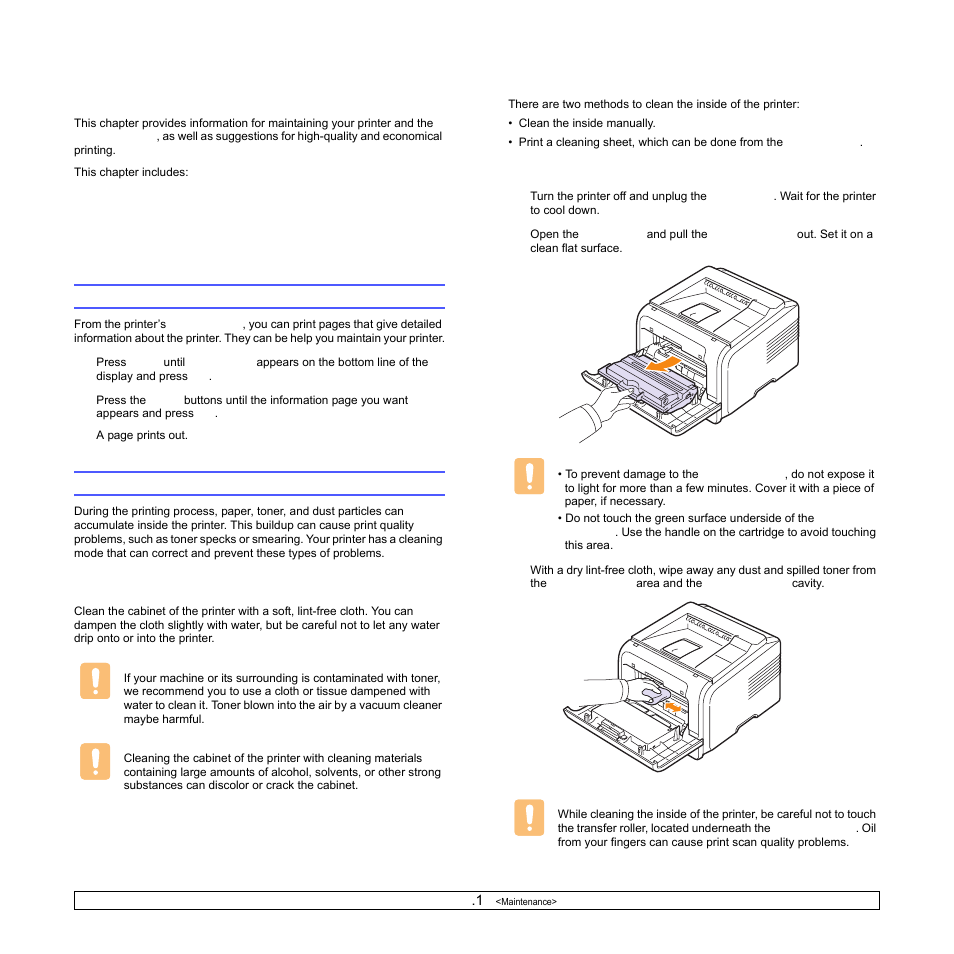 This chapter provides information for maintaining your printer and the , as well as suggestions for high-quality and economical printing.

This chapter includes:

From the printer's , you can print pages that give detailed information about the printer. They can be help you maintain your printer.

Press until appears on the bottom line of the display and press .

Press the buttons until the information page you want appears and press .

A page prints out.

During the printing process, paper, toner, and dust particles can accumulate inside the printer. This buildup can cause print quality problems, such as toner specks or smearing. Your printer has a cleaning mode that can correct and prevent these types of problems.

Clean the cabinet of the printer with a soft, lint-free cloth. You can dampen the cloth slightly with water, but be careful not to let any water drip onto or into the printer.

If your machine or its surrounding is contaminated with toner, we recommend you to use a cloth or tissue dampened with water to clean it. Toner blown into the air by a vacuum cleaner maybe harmful.

Cleaning the cabinet of the printer with cleaning materials containing large amounts of alcohol, solvents, or other strong substances can discolor or crack the cabinet.

There are two methods to clean the inside of the printer:

• Clean the inside manually.

• Print a cleaning sheet, which can be done from the .

Turn the printer off and unplug the . Wait for the printer to cool down.

Open the and pull the out. Set it on a clean flat surface.

• To prevent damage to the , do not expose it to light for more than a few minutes. Cover it with a piece of paper, if necessary.

• Do not touch the green surface underside of the . Use the handle on the cartridge to avoid touching this area.

With a dry lint-free cloth, wipe away any dust and spilled toner from the area and the cavity.

While cleaning the inside of the printer, be careful not to touch the transfer roller, located underneath the . Oil from your fingers can cause print scan quality problems.

.1 <Maintenance>