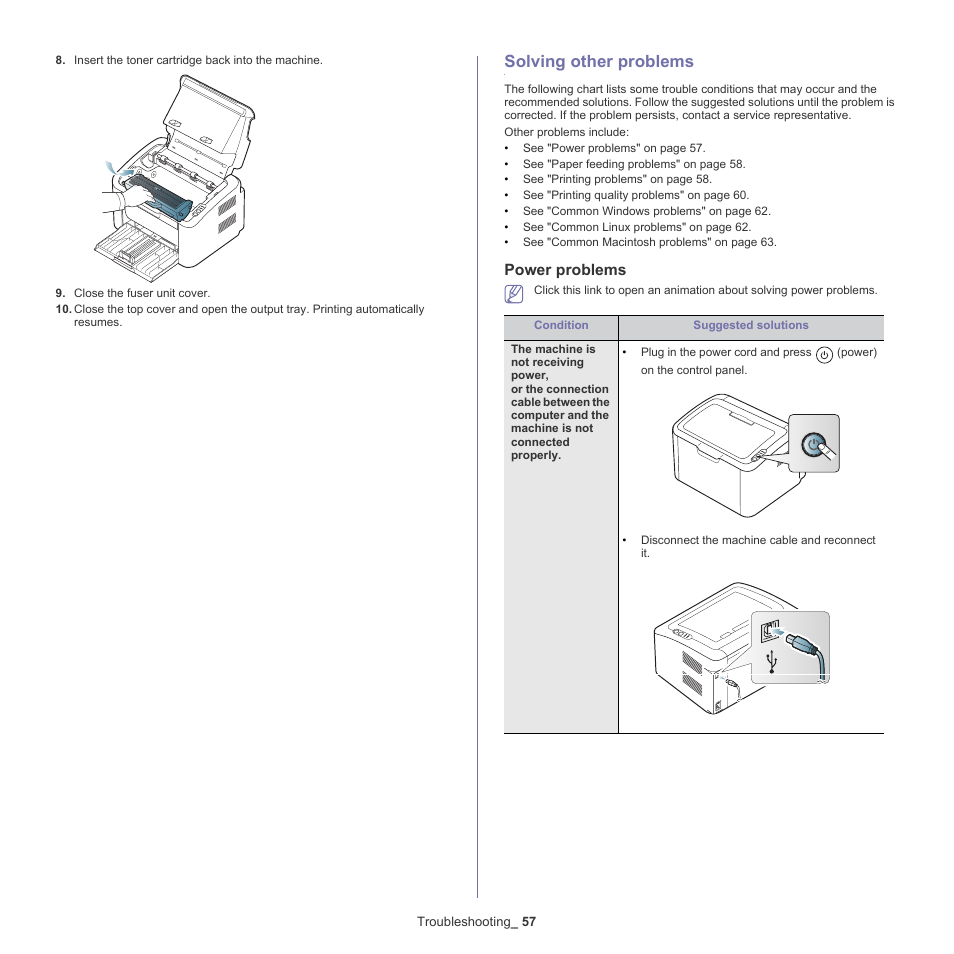 8. Insert the toner cartridge back into the machine.

9. Close the fuser unit cover.

10. Close the top cover and open the output tray. Printing automatically resumes.

Solving other problems

The following chart lists some trouble conditions that may occur and the recommended solutions. Follow the suggested solutions until the problem is corrected. If the problem persists, contact a service representative.

Other problems include:

• See "Power problems" on page 57.
• See "Paper feeding problems" on page 58.
• See "Printing problems" on page 58.
• See "Printing quality problems" on page 60.
• See "Common Windows problems" on page 62.
• See "Common Linux problems" on page 62.
• See "Common Macintosh problems" on page 63.

Power problems

Click this link to open an animation about solving power problems.

| Condition | Suggested solutions |
|---|---|
| The machine is not receiving power, or the connection cable between the computer and the machine is not connected properly. | • Plug in the power cord and press (power) on the control panel. • Disconnect the machine cable and reconnect it. |

Troubleshooting_ 57