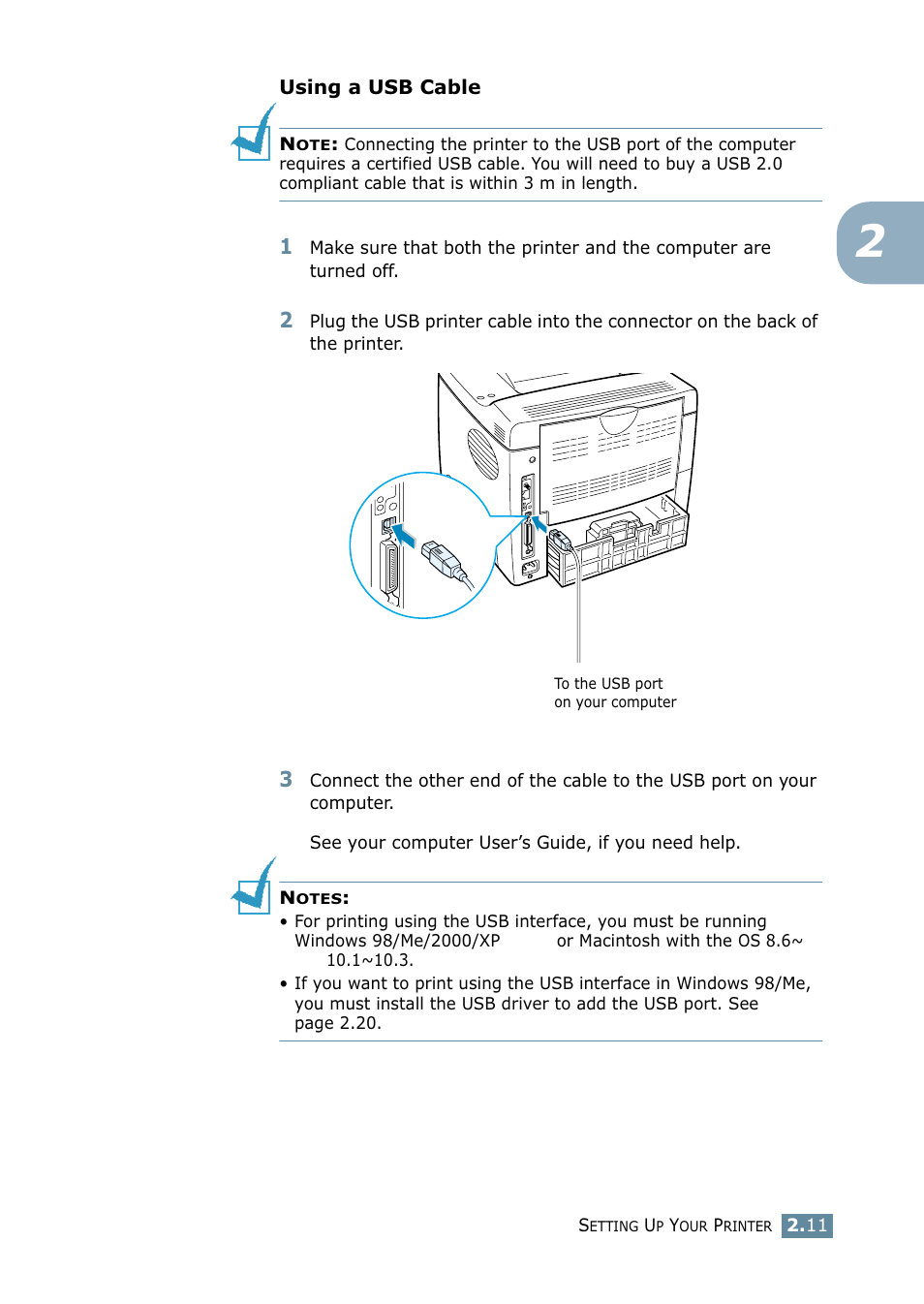 Using a USB Cable

NOTE: Connecting the printer to the USB port of the computer requires a certified USB cable. You will need to buy a USB 2.0 compliant cable that is within 3 m in length.

2

1 Make sure that both the printer and the computer are turned off.

2 Plug the USB printer cable into the connector on the back of the printer.

To the USB port on your computer

3 Connect the other end of the cable to the USB port on your computer.

See your computer User's Guide, if you need help.

NOTES:
• For printing using the USB interface, you must be running Windows 98/Me/2000/XP or Macintosh with the OS 8.6~ 10.1~10.3.
• If you want to print using the USB interface in Windows 98/Me, you must install the USB driver to add the USB port. See page 2.20.

SETTING UP YOUR PRINTER 2.11