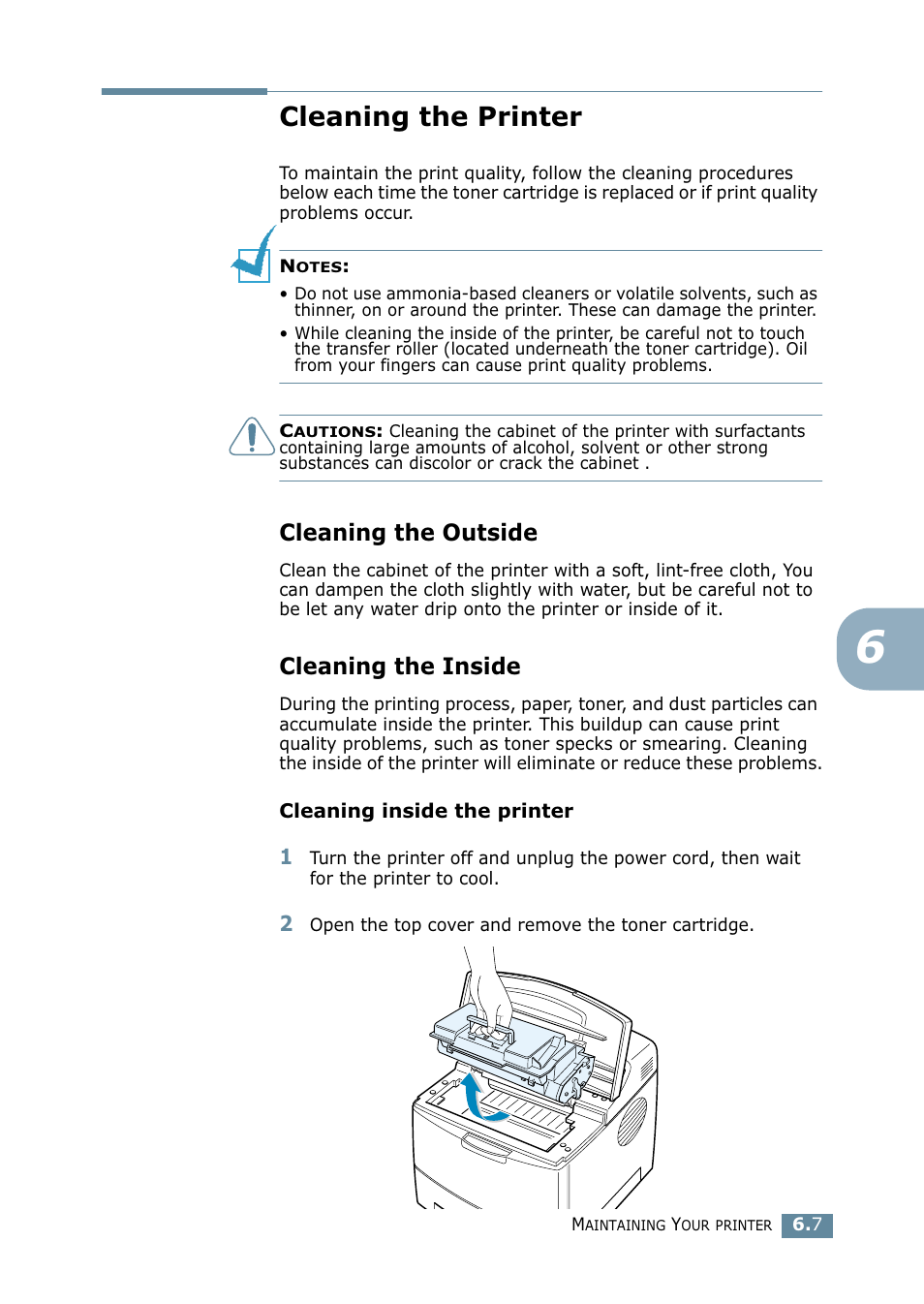 Cleaning the Printer

To maintain the print quality, follow the cleaning procedures below each time the toner cartridge is replaced or if print quality problems occur.

NOTES:

• Do not use ammonia-based cleaners or volatile solvents, such as thinner, on or around the printer. These can damage the printer.

• While cleaning the inside of the printer, be careful not to touch the transfer roller (located underneath the toner cartridge). Oil from your fingers can cause print quality problems.

CAUTIONS: Cleaning the cabinet of the printer with surfactants containing large amounts of alcohol, solvent or other strong substances can discolor or crack the cabinet .

Cleaning the Outside

Clean the cabinet of the printer with a soft, lint-free cloth, You can dampen the cloth slightly with water, but be careful not to be let any water drip onto the printer or inside of it.

6

Cleaning the Inside

During the printing process, paper, toner, and dust particles can accumulate inside the printer. This buildup can cause print quality problems, such as toner specks or smearing. Cleaning the inside of the printer will eliminate or reduce these problems.

Cleaning inside the printer

1 Turn the printer off and unplug the power cord, then wait for the printer to cool.

2 Open the top cover and remove the toner cartridge.

MAINTAINING YOUR PRINTER 6.7