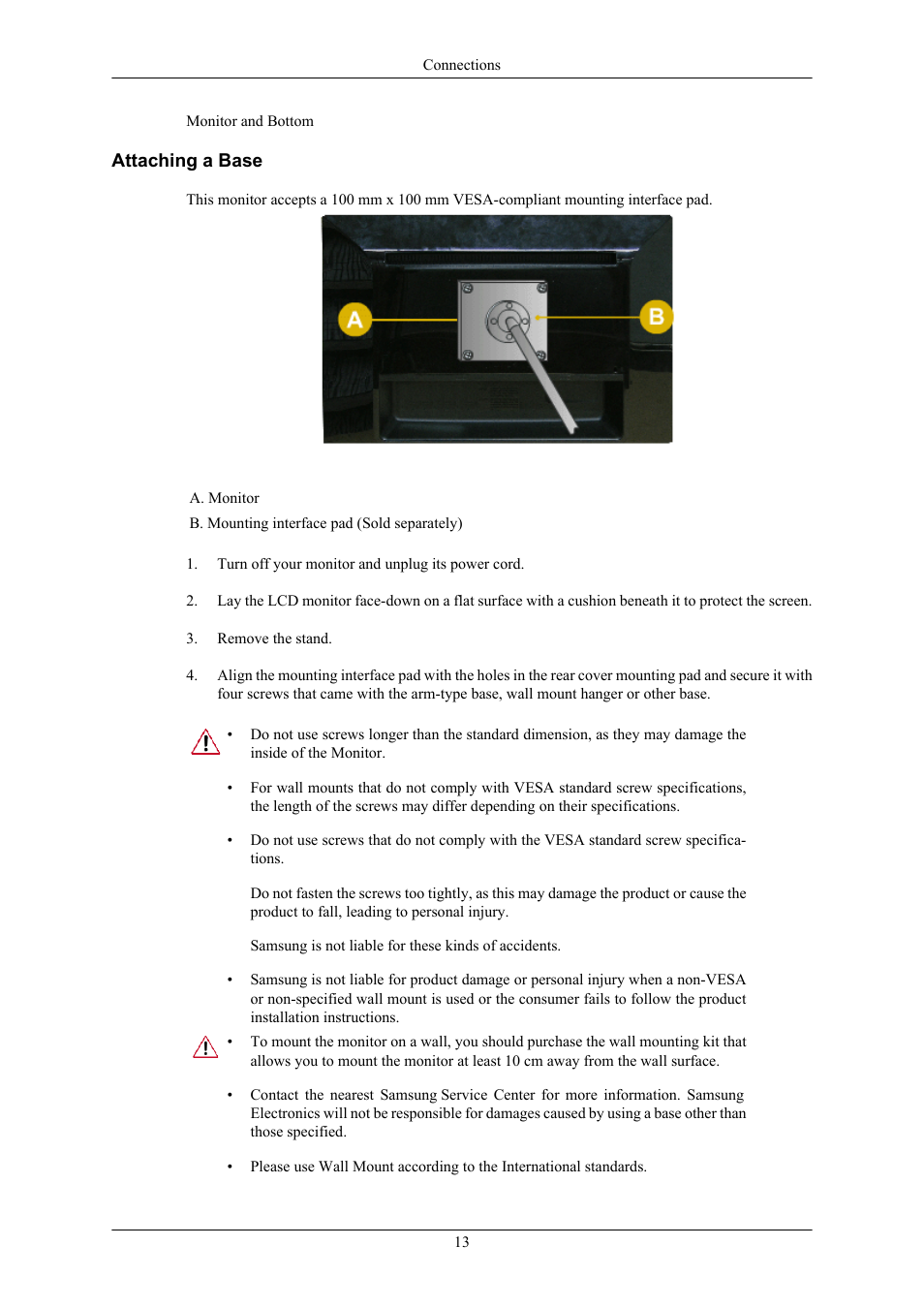 Connections

Monitor and Bottom

Attaching a Base

This monitor accepts a 100 mm x 100 mm VESA-compliant mounting interface pad.

A

B

A. Monitor

B. Mounting interface pad (Sold separately)

1. Turn off your monitor and unplug its power cord.

2. Lay the LCD monitor face-down on a flat surface with a cushion beneath it to protect the screen.

3. Remove the stand.

4. Align the mounting interface pad with the holes in the rear cover mounting pad and secure it with four screws that came with the arm-type base, wall mount hanger or other base.

• Do not use screws longer than the standard dimension, as they may damage the inside of the Monitor.

• For wall mounts that do not comply with VESA standard screw specifications, the length of the screws may differ depending on their specifications.

• Do not use screws that do not comply with the VESA standard screw specifications.

Do not fasten the screws too tightly, as this may damage the product or cause the product to fall, leading to personal injury.

Samsung is not liable for these kinds of accidents.

• Samsung is not liable for product damage or personal injury when a non-VESA or non-specified wall mount is used or the consumer fails to follow the product installation instructions.

• To mount the monitor on a wall, you should purchase the wall mounting kit that allows you to mount the monitor at least 10 cm away from the wall surface.

• Contact the nearest Samsung Service Center for more information. Samsung Electronics will not be responsible for damages caused by using a base other than those specified.

• Please use Wall Mount according to the International standards.

13