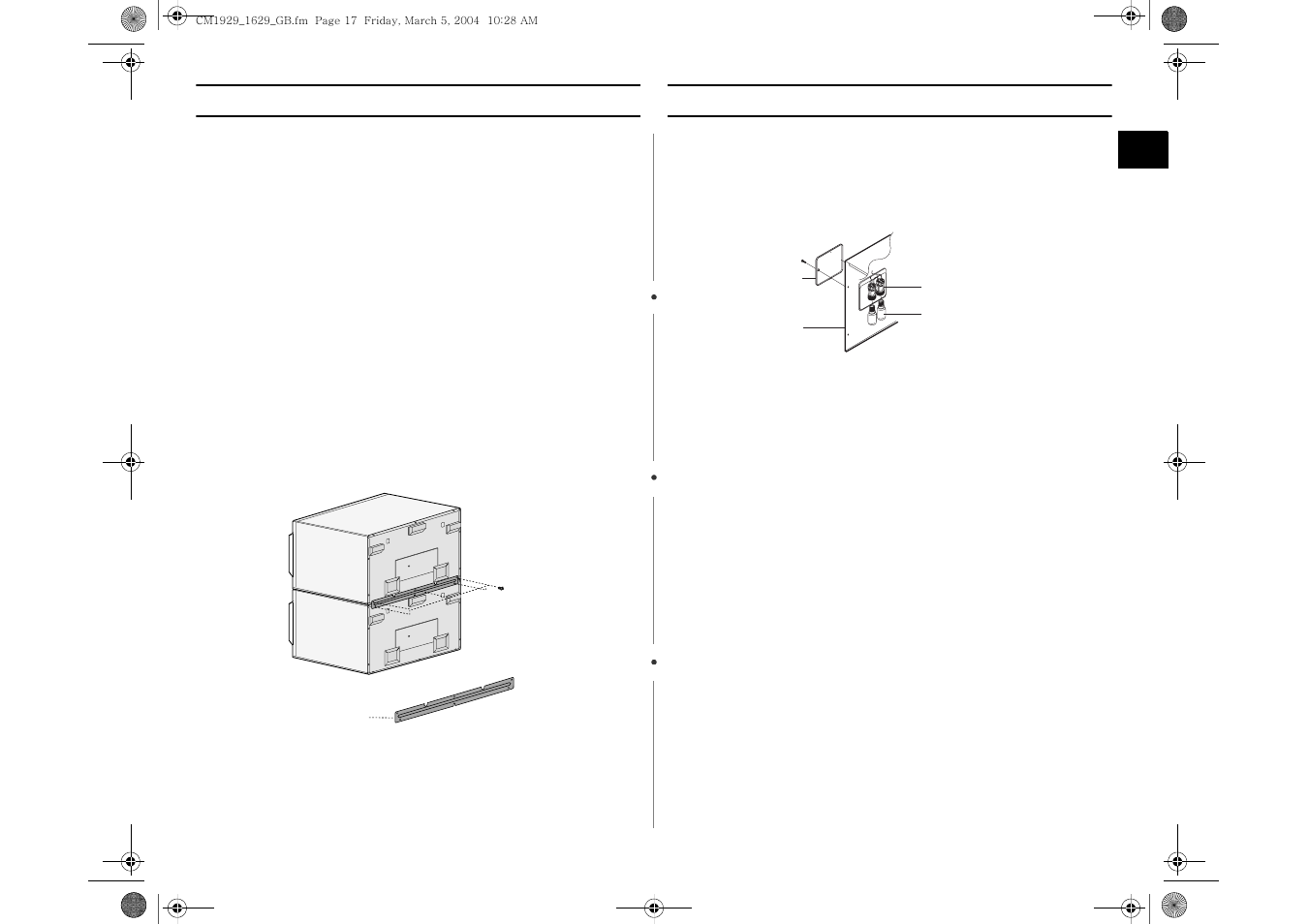 CM1929_1629_GB.fm Page 17 Friday, March 5, 2004 10:28 AM