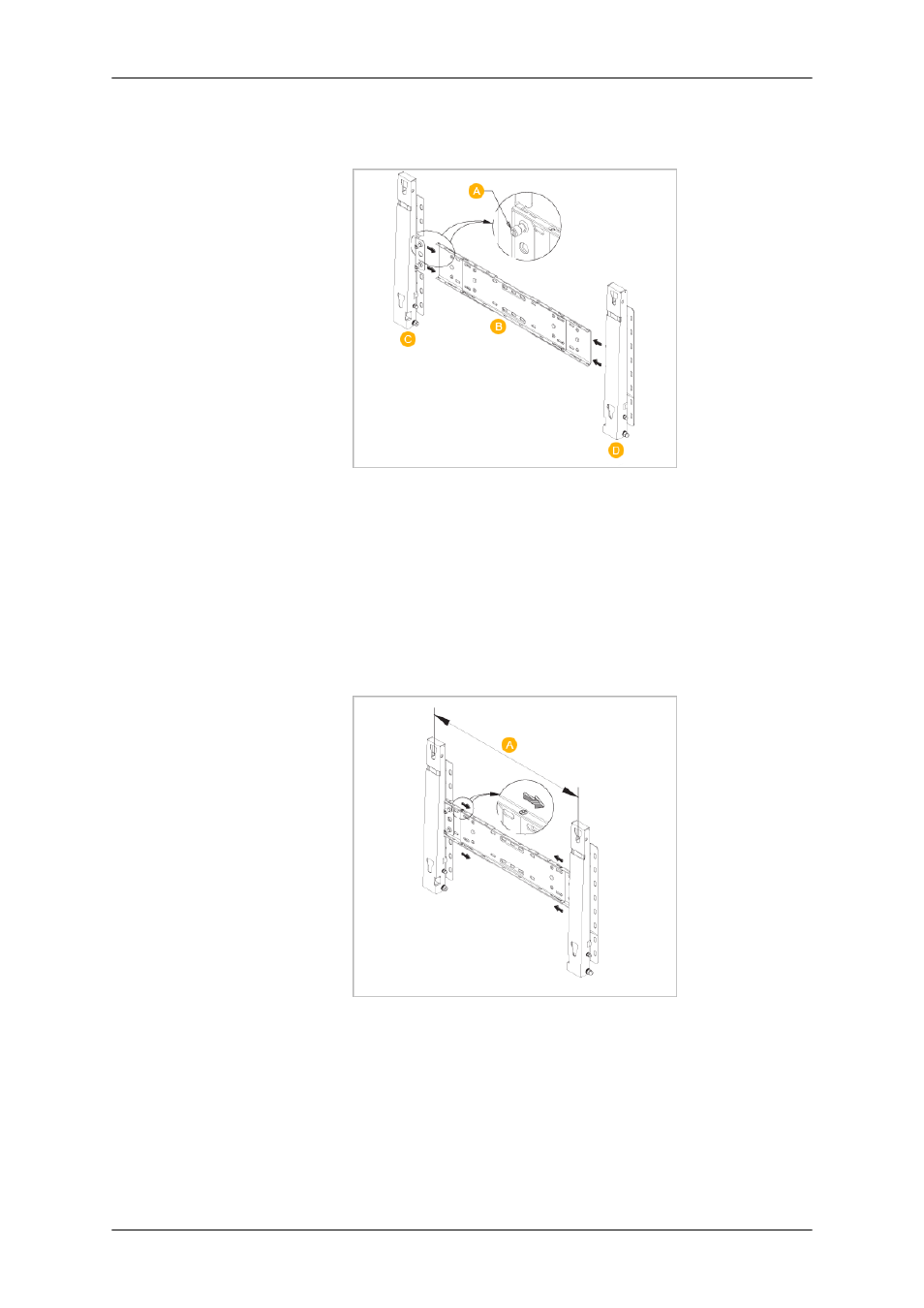 A

B

C

D

A