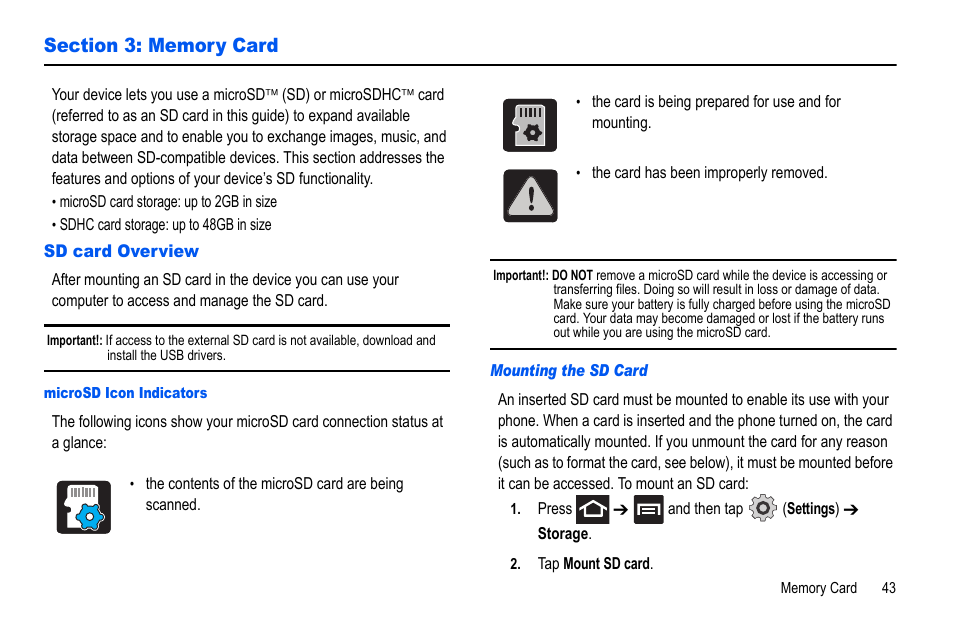 Section 3: Memory Card

Your device lets you use a microSD™ (SD) or microSDHC™ card (referred to as an SD card in this guide) to expand available storage space and to enable you to exchange images, music, and data between SD-compatible devices. This section addresses the features and options of your device's SD functionality.

• microSD card storage: up to 2GB in size

• SDHC card storage: up to 48GB in size

SD card Overview

After mounting an SD card in the device you can use your computer to access and manage the SD card.

Important!: If access to the external SD card is not available, download and install the USB drivers.

microSD Icon Indicators

The following icons show your microSD card connection status at a glance:

• the contents of the microSD card are being scanned.

• the card is being prepared for use and for mounting.

• the card has been improperly removed.

Important!: DO NOT remove a microSD card while the device is accessing or transferring files. Doing so will result in loss or damage of data. Make sure your battery is fully charged before using the microSD card. Your data may become damaged or lost if the battery runs out while you are using the microSD card.

Mounting the SD Card

An inserted SD card must be mounted to enable its use with your phone. When a card is inserted and the phone turned on, the card is automatically mounted. If you unmount the card for any reason (such as to format the card, see below), it must be mounted before it can be accessed. To mount an SD card:

1. Press ➔ and then tap (Settings) ➔ Storage.

2. Tap Mount SD card.

Memory Card 43