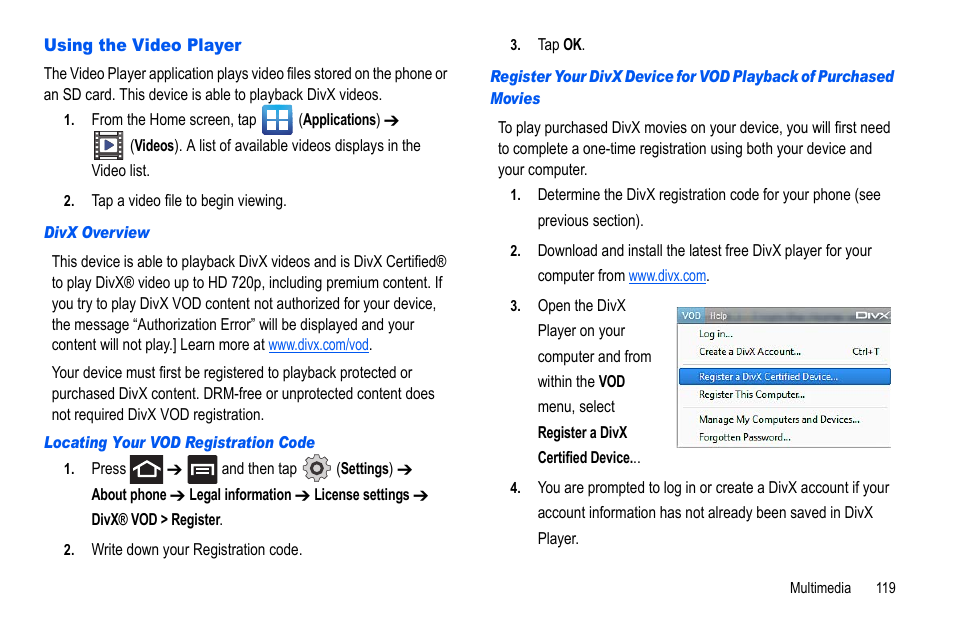 Using the Video Player

The Video Player application plays video files stored on the phone or an SD card. This device is able to playback DivX videos.

1. From the Home screen, tap (Applications) ➔ (Videos). A list of available videos displays in the Video list.

2. Tap a video file to begin viewing.

DivX Overview

This device is able to playback DivX videos and is DivX Certified® to play DivX® video up to HD 720p, including premium content. If you try to play DivX VOD content not authorized for your device, the message “Authorization Error” will be displayed and your content will not play.] Learn more at www.divx.com/vod.

Your device must first be registered to playback protected or purchased DivX content. DRM-free or unprotected content does not required DivX VOD registration.

Locating Your VOD Registration Code

1. Press ➔ and then tap (Settings) ➔ About phone ➔ Legal information ➔ License settings ➔ DivX® VOD > Register.

2. Write down your Registration code.

3. Tap OK.

Register Your DivX Device for VOD Playback of Purchased Movies

To play purchased DivX movies on your device, you will first need to complete a one-time registration using both your device and your computer.

1. Determine the DivX registration code for your phone (see previous section).

2. Download and install the latest free DivX player for your computer from www.divx.com.

3. Open the DivX Player on your computer and from within the VOD menu, select Register a DivX Certified Device...

VOD Help DivX
Log in...
Create a DivX Account... Ctrl+T
Register a DivX Certified Device...
Register This Computer...
Manage My Computers and Devices...
Forgotten Password...

4. You are prompted to log in or create a DivX account if your account information has not already been saved in DivX Player.

Multimedia 119