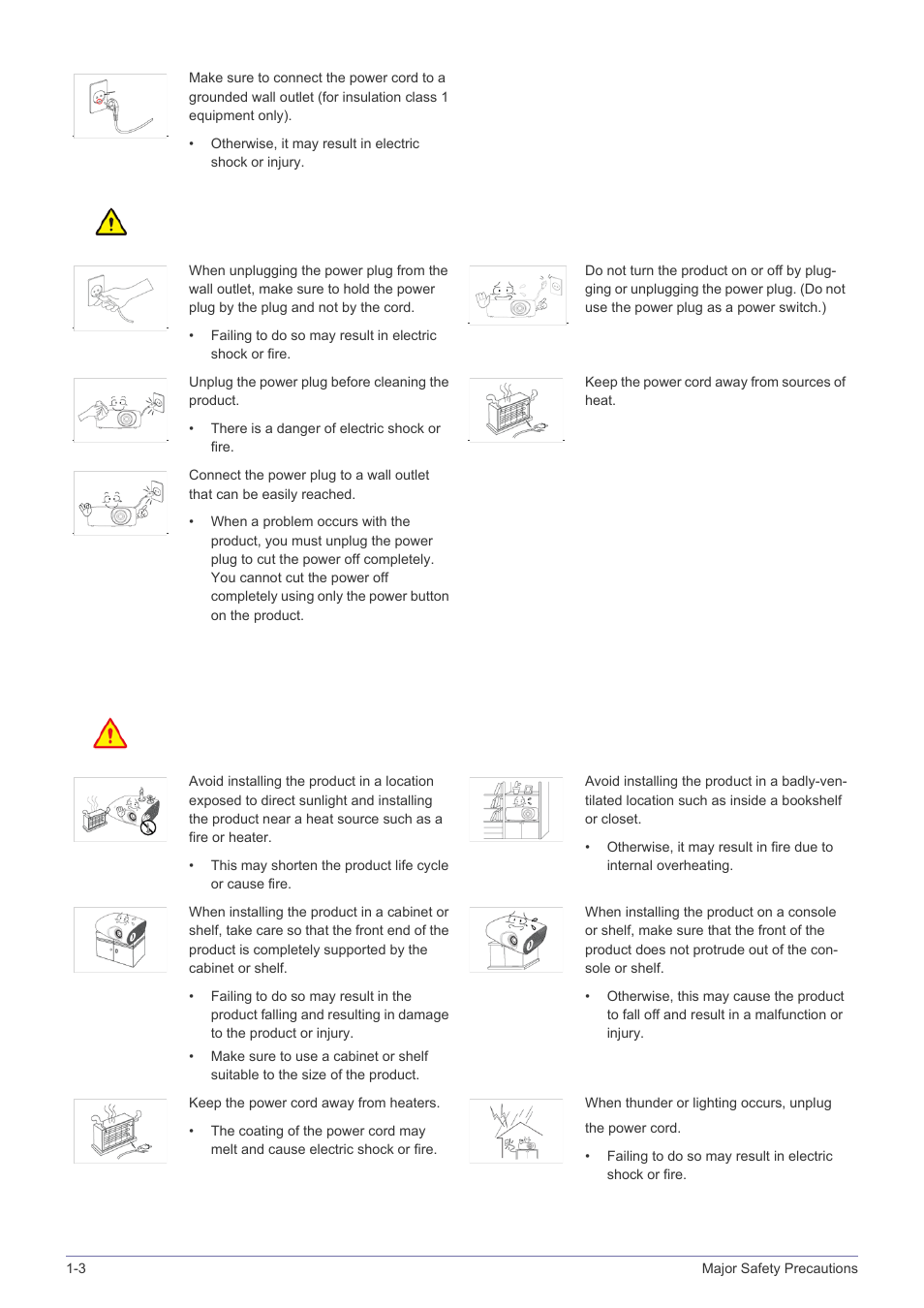 Make sure to connect the power cord to a grounded wall outlet (for insulation class 1 equipment only).

• Otherwise, it may result in electric shock or injury.

When unplugging the power plug from the wall outlet, make sure to hold the power plug by the plug and not by the cord.

• Failing to do so may result in electric shock or fire.

Unplug the power plug before cleaning the product.

• There is a danger of electric shock or fire.

Connect the power plug to a wall outlet that can be easily reached.

• When a problem occurs with the product, you must unplug the power plug to cut the power off completely. You cannot cut the power off completely using only the power button on the product.

Do not turn the product on or off by plugging or unplugging the power plug. (Do not use the power plug as a power switch.)

Keep the power cord away from sources of heat.

Avoid installing the product in a location exposed to direct sunlight and installing the product near a heat source such as a fire or heater.

• This may shorten the product life cycle or cause fire.

When installing the product in a cabinet or shelf, take care so that the front end of the product is completely supported by the cabinet or shelf.

• Failing to do so may result in the product falling and resulting in damage to the product or injury.

• Make sure to use a cabinet or shelf suitable to the size of the product.

Keep the power cord away from heaters.

• The coating of the power cord may melt and cause electric shock or fire.

Avoid installing the product in a badly-ventilated location such as inside a bookshelf or closet.

• Otherwise, it may result in fire due to internal overheating.

When installing the product on a console or shelf, make sure that the front of the product does not protrude out of the console or shelf.

• Otherwise, this may cause the product to fall off and result in a malfunction or injury.

When thunder or lighting occurs, unplug the power cord.

• Failing to do so may result in electric shock or fire.

1-3 Major Safety Precautions