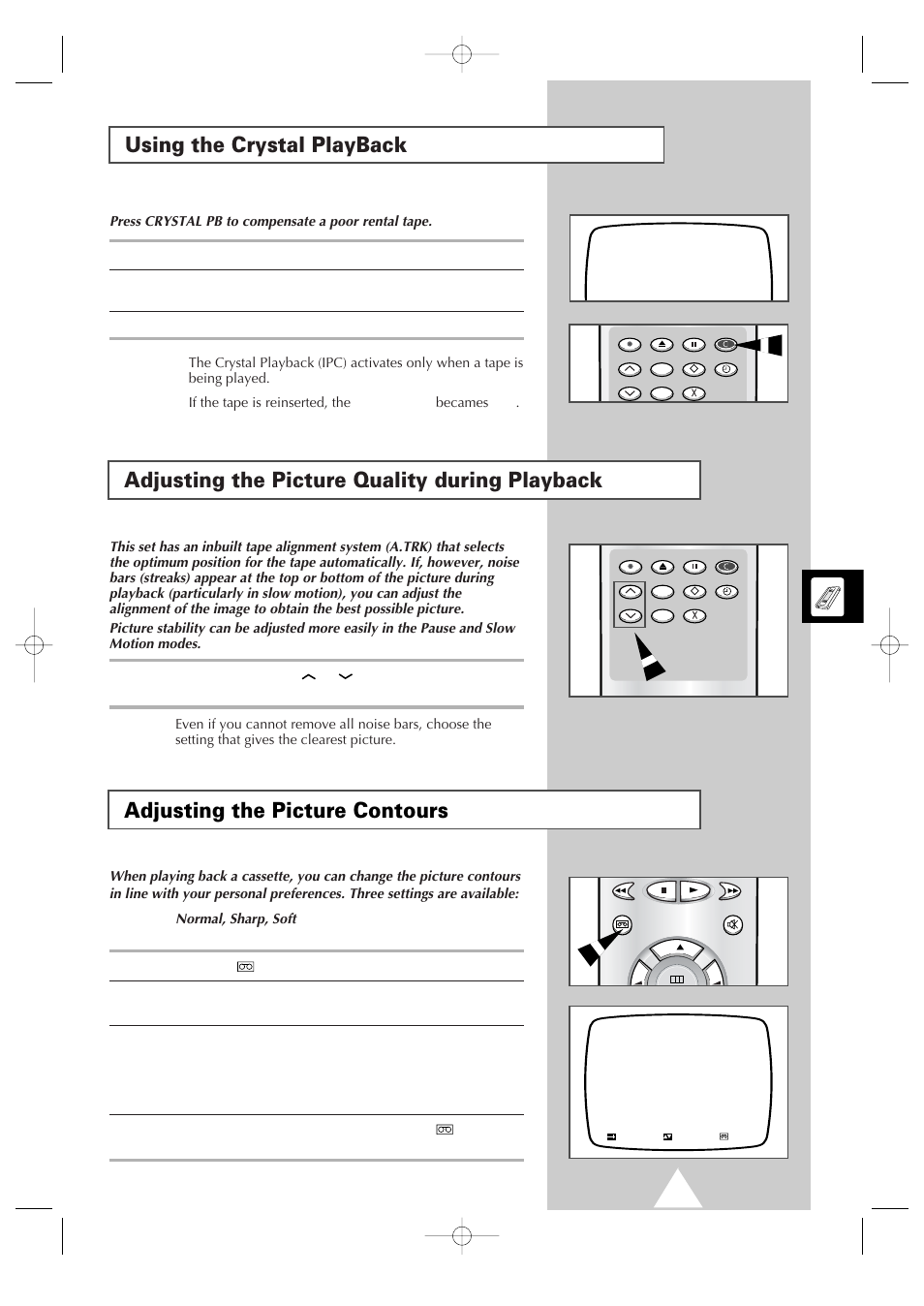 Using the Crystal PlayBack

Press CRYSTAL PB to compensate a poor rental tape.

The Crystal Playback (IPC) activates only when a tape is being played.

If the tape is reinserted, the becames .

Adjusting the Picture Quality during Playback

This set has an inbuilt tape alignment system (A.TRK) that selects the optimum position for the tape automatically. If, however, noise bars (streaks) appear at the top or bottom of the picture during playback (particularly in slow motion), you can adjust the alignment of the image to obtain the best possible picture.

Picture stability can be adjusted more easily in the Pause and Slow Motion modes.

Even if you cannot remove all noise bars, choose the setting that gives the clearest picture.

Adjusting the Picture Contours

When playing back a cassette, you can change the picture contours in line with your personal preferences. Three settings are available:

Normal, Sharp, Soft