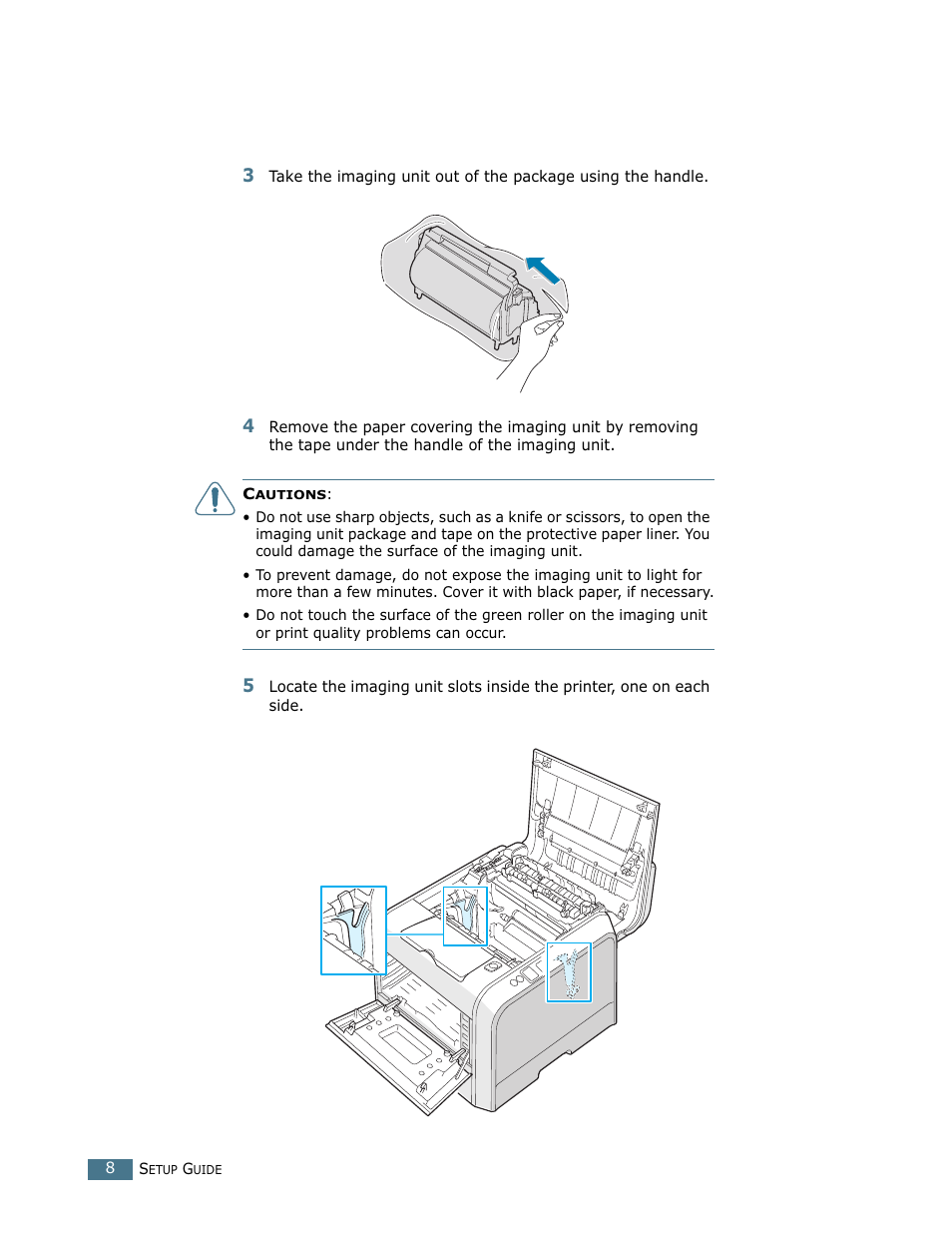 3 Take the imaging unit out of the package using the handle.

4 Remove the paper covering the imaging unit by removing the tape under the handle of the imaging unit.

CAUTIONS:
• Do not use sharp objects, such as a knife or scissors, to open the imaging unit package and tape on the protective paper liner. You could damage the surface of the imaging unit.
• To prevent damage, do not expose the imaging unit to light for more than a few minutes. Cover it with black paper, if necessary.
• Do not touch the surface of the green roller on the imaging unit or print quality problems can occur.

5 Locate the imaging unit slots inside the printer, one on each side.

8 SETUP GUIDE