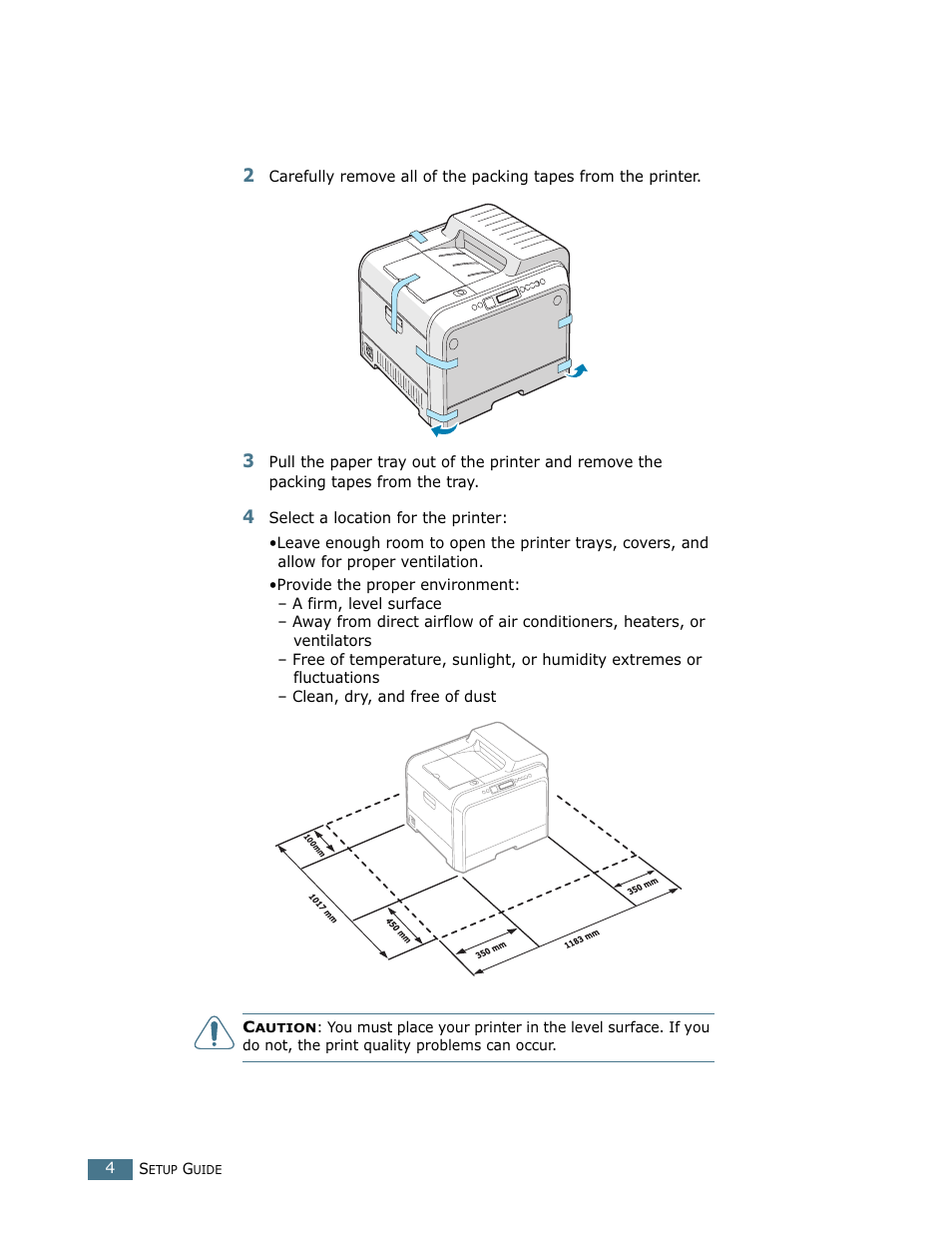 2 Carefully remove all of the packing tapes from the printer.

3 Pull the paper tray out of the printer and remove the packing tapes from the tray.

4 Select a location for the printer:

•Leave enough room to open the printer trays, covers, and allow for proper ventilation.

•Provide the proper environment:
– A firm, level surface
– Away from direct airflow of air conditioners, heaters, or ventilators
– Free of temperature, sunlight, or humidity extremes or fluctuations
– Clean, dry, and free of dust

100mm
1017 mm
450 mm
350 mm
1183 mm
350 mm

CAUTION: You must place your printer in the level surface. If you do not, the print quality problems can occur.

4 SETUP GUIDE